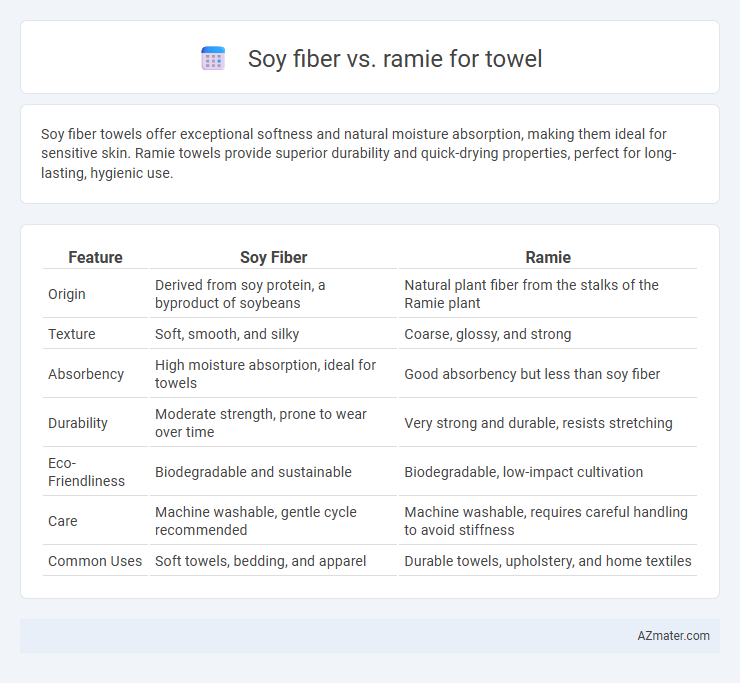 Soy fiber vs. ramie for towel

Soy fiber towels offer exceptional softness and natural moisture absorption, making them ideal for sensitive skin. Ramie towels provide superior durability and quick-drying properties, perfect for long-lasting, hygienic use.

| Feature | Soy Fiber | Ramie |
|---|---|---|
| Origin | Derived from soy protein, a byproduct of soybeans | Natural plant fiber from the stalks of the Ramie plant |
| Texture | Soft, smooth, and silky | Coarse, glossy, and strong |
| Absorbency | High moisture absorption, ideal for towels | Good absorbency but less than soy fiber |
| Durability | Moderate strength, prone to wear over time | Very strong and durable, resists stretching |
| Eco-Friendliness | Biodegradable and sustainable | Biodegradable, low-impact cultivation |
| Care | Machine washable, gentle cycle recommended | Machine washable, requires careful handling to avoid stiffness |
| Common Uses | Soft towels, bedding, and apparel | Durable towels, upholstery, and home textiles |

AZmater.com