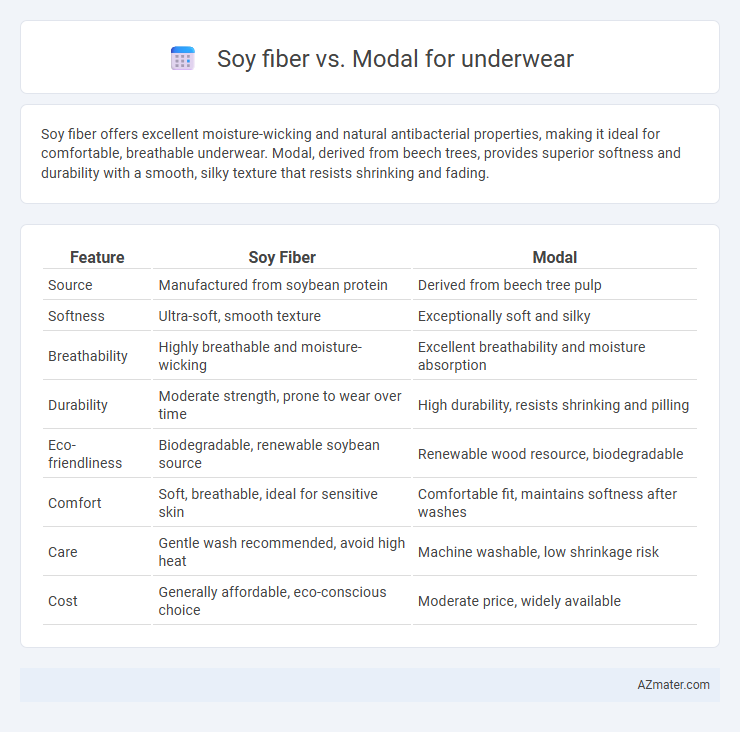 Soy fiber vs. Modal for underwear

Soy fiber offers excellent moisture-wicking and natural antibacterial properties, making it ideal for comfortable, breathable underwear. Modal, derived from beech trees, provides superior softness and durability with a smooth, silky texture that resists shrinking and fading.

| Feature | Soy Fiber | Modal |
|---|---|---|
| Source | Manufactured from soybean protein | Derived from beech tree pulp |
| Softness | Ultra-soft, smooth texture | Exceptionally soft and silky |
| Breathability | Highly breathable and moisture-wicking | Excellent breathability and moisture absorption |
| Durability | Moderate strength, prone to wear over time | High durability, resists shrinking and pilling |
| Eco-friendliness | Biodegradable, renewable soybean source | Renewable wood resource, biodegradable |
| Comfort | Soft, breathable, ideal for sensitive skin | Comfortable fit, maintains softness after washes |
| Care | Gentle wash recommended, avoid high heat | Machine washable, low shrinkage risk |
| Cost | Generally affordable, eco-conscious choice | Moderate price, widely available |

AZmater.com