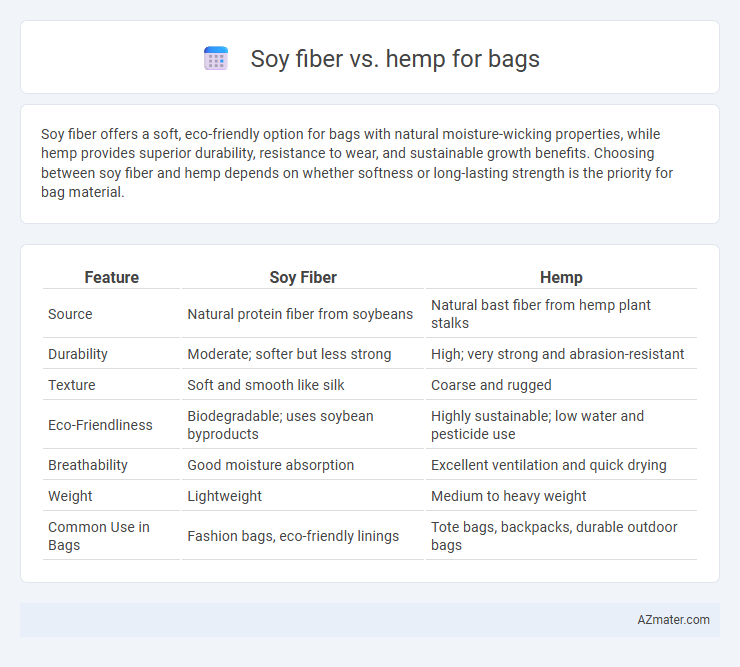 Soy fiber vs. hemp for bags

Soy fiber offers a soft, eco-friendly option for bags with natural moisture-wicking properties, while hemp provides superior durability, resistance to wear, and sustainable growth benefits. Choosing between soy fiber and hemp depends on whether softness or long-lasting strength is the priority for bag material.

| Feature | Soy Fiber | Hemp |
|---|---|---|
| Source | Natural protein fiber from soybeans | Natural bast fiber from hemp plant stalks |
| Durability | Moderate; softer but less strong | High; very strong and abrasion-resistant |
| Texture | Soft and smooth like silk | Coarse and rugged |
| Eco-Friendliness | Biodegradable; uses soybean byproducts | Highly sustainable; low water and pesticide use |
| Breathability | Good moisture absorption | Excellent ventilation and quick drying |
| Weight | Lightweight | Medium to heavy weight |
| Common Use in Bags | Fashion bags, eco-friendly linings | Tote bags, backpacks, durable outdoor bags |

AZmater.com