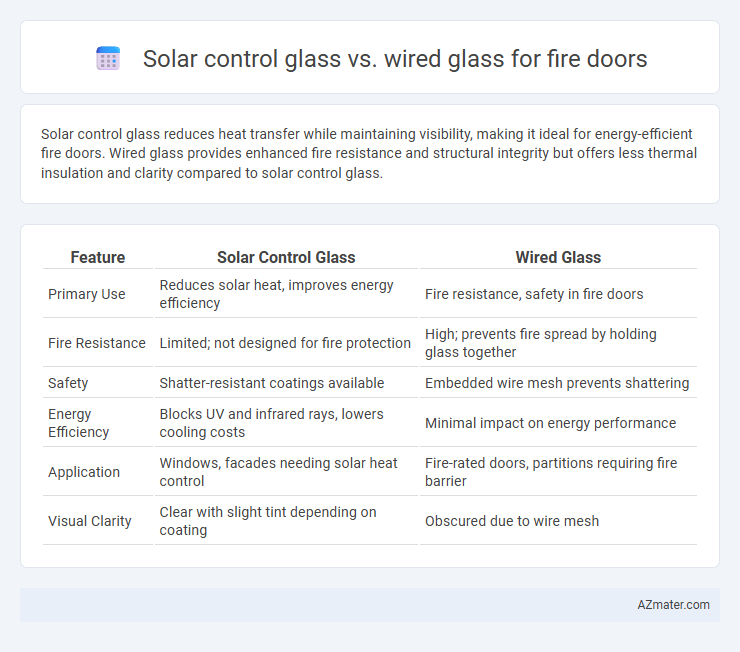 Solar control glass vs. wired glass for fire doors

Solar control glass reduces heat transfer while maintaining visibility, making it ideal for energy-efficient fire doors. Wired glass provides enhanced fire resistance and structural integrity but offers less thermal insulation and clarity compared to solar control glass.

| Feature | Solar Control Glass | Wired Glass |
|---|---|---|
| Primary Use | Reduces solar heat, improves energy efficiency | Fire resistance, safety in fire doors |
| Fire Resistance | Limited; not designed for fire protection | High; prevents fire spread by holding glass together |
| Safety | Shatter-resistant coatings available | Embedded wire mesh prevents shattering |
| Energy Efficiency | Blocks UV and infrared rays, lowers cooling costs | Minimal impact on energy performance |
| Application | Windows, facades needing solar heat control | Fire-rated doors, partitions requiring fire barrier |
| Visual Clarity | Clear with slight tint depending on coating | Obscured due to wire mesh |

AZmater.com