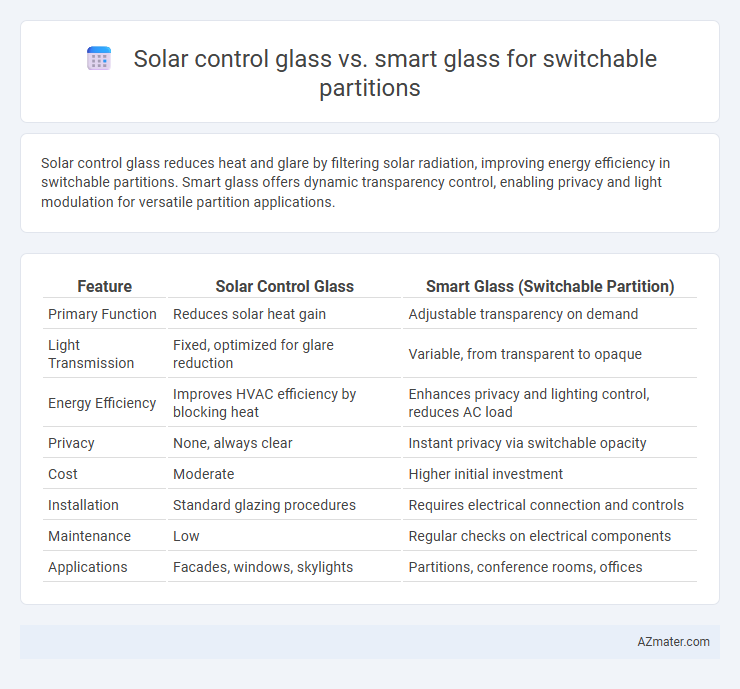 Solar control glass vs. smart glass for switchable partitions

Solar control glass reduces heat and glare by filtering solar radiation, improving energy efficiency in switchable partitions. Smart glass offers dynamic transparency control, enabling privacy and light modulation for versatile partition applications.

| Feature | Solar Control Glass | Smart Glass (Switchable Partition) |
|---|---|---|
| Primary Function | Reduces solar heat gain | Adjustable transparency on demand |
| Light Transmission | Fixed, optimized for glare reduction | Variable, from transparent to opaque |
| Energy Efficiency | Improves HVAC efficiency by blocking heat | Enhances privacy and lighting control, reduces AC load |
| Privacy | None, always clear | Instant privacy via switchable opacity |
| Cost | Moderate | Higher initial investment |
| Installation | Standard glazing procedures | Requires electrical connection and controls |
| Maintenance | Low | Regular checks on electrical components |
| Applications | Facades, windows, skylights | Partitions, conference rooms, offices |

AZmater.com