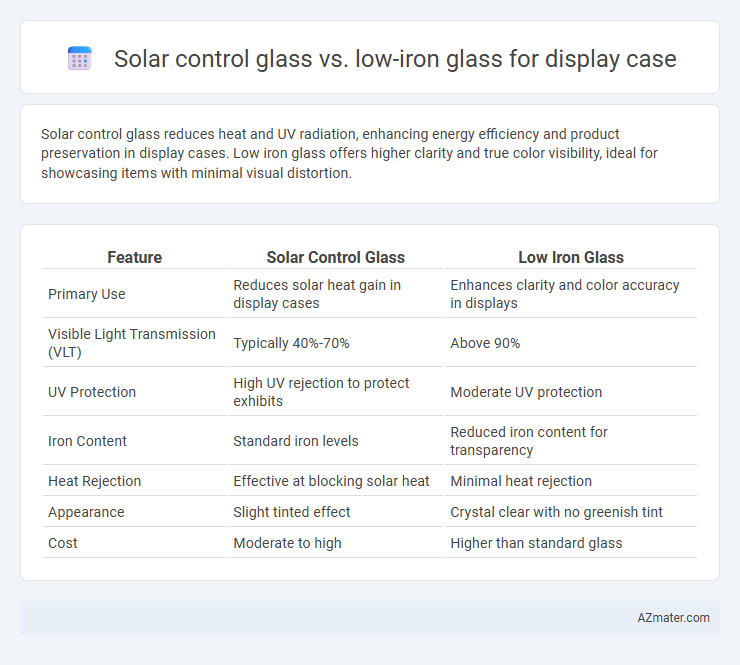 Solar control glass vs. low-iron glass for display case

Solar control glass reduces heat and UV radiation, enhancing energy efficiency and product preservation in display cases. Low iron glass offers higher clarity and true color visibility, ideal for showcasing items with minimal visual distortion.

| Feature | Solar Control Glass | Low Iron Glass |
|---|---|---|
| Primary Use | Reduces solar heat gain in display cases | Enhances clarity and color accuracy in displays |
| Visible Light Transmission (VLT) | Typically 40%-70% | Above 90% |
| UV Protection | High UV rejection to protect exhibits | Moderate UV protection |
| Iron Content | Standard iron levels | Reduced iron content for transparency |
| Heat Rejection | Effective at blocking solar heat | Minimal heat rejection |
| Appearance | Slight tinted effect | Crystal clear with no greenish tint |
| Cost | Moderate to high | Higher than standard glass |

AZmater.com