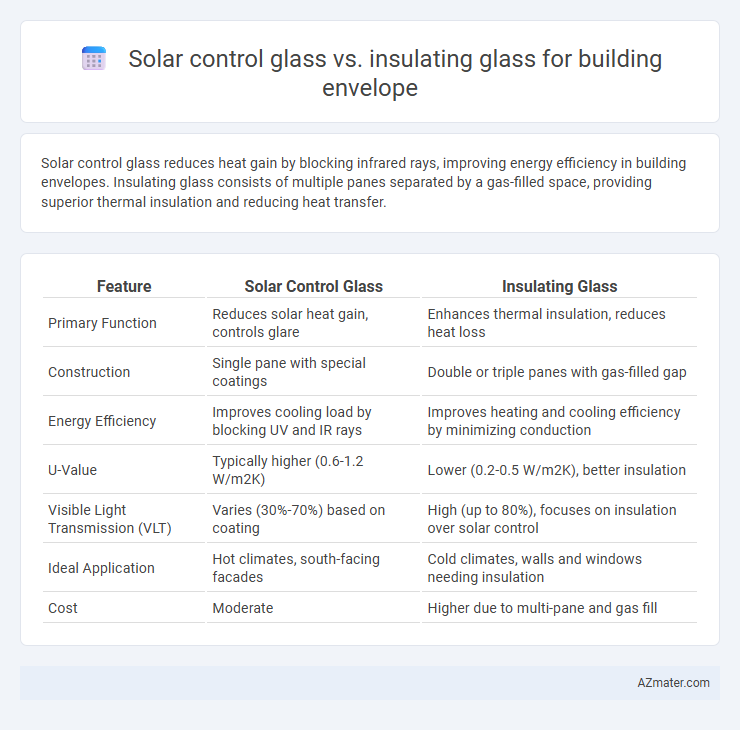 Solar control glass vs. insulating glass for building envelope

Solar control glass reduces heat gain by blocking infrared rays, improving energy efficiency in building envelopes. Insulating glass consists of multiple panes separated by a gas-filled space, providing superior thermal insulation and reducing heat transfer.

| Feature | Solar Control Glass | Insulating Glass |
|---|---|---|
| Primary Function | Reduces solar heat gain, controls glare | Enhances thermal insulation, reduces heat loss |
| Construction | Single pane with special coatings | Double or triple panes with gas-filled gap |
| Energy Efficiency | Improves cooling load by blocking UV and IR rays | Improves heating and cooling efficiency by minimizing conduction |
| U-Value | Typically higher (0.6-1.2 W/m2K) | Lower (0.2-0.5 W/m2K), better insulation |
| Visible Light Transmission (VLT) | Varies (30%-70%) based on coating | High (up to 80%), focuses on insulation over solar control |
| Ideal Application | Hot climates, south-facing facades | Cold climates, walls and windows needing insulation |
| Cost | Moderate | Higher due to multi-pane and gas fill |

AZmater.com