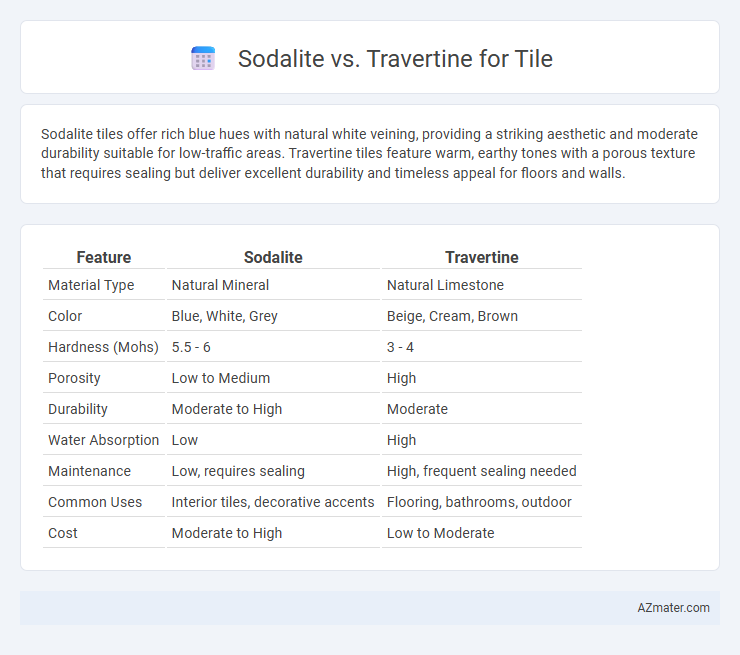 Sodalite vs. Travertine for Tile

Sodalite tiles offer rich blue hues with natural white veining, providing a striking aesthetic and moderate durability suitable for low-traffic areas. Travertine tiles feature warm, earthy tones with a porous texture that requires sealing but deliver excellent durability and timeless appeal for floors and walls.

| Feature | Sodalite | Travertine |
|---|---|---|
| Material Type | Natural Mineral | Natural Limestone |
| Color | Blue, White, Grey | Beige, Cream, Brown |
| Hardness (Mohs) | 5.5 - 6 | 3 - 4 |
| Porosity | Low to Medium | High |
| Durability | Moderate to High | Moderate |
| Water Absorption | Low | High |
| Maintenance | Low, requires sealing | High, frequent sealing needed |
| Common Uses | Interior tiles, decorative accents | Flooring, bathrooms, outdoor |
| Cost | Moderate to High | Low to Moderate |

AZmater.com