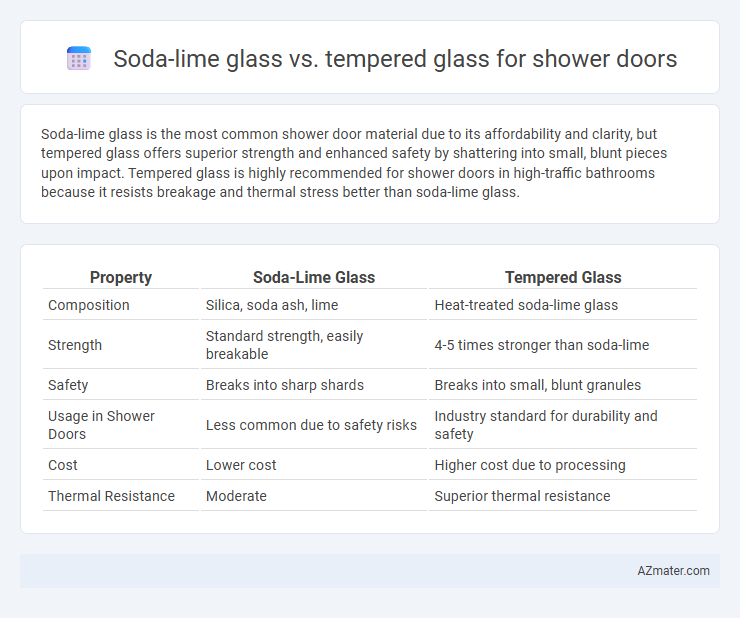 Soda-lime glass vs. tempered glass for shower doors

Soda-lime glass is the most common shower door material due to its affordability and clarity, but tempered glass offers superior strength and enhanced safety by shattering into small, blunt pieces upon impact. Tempered glass is highly recommended for shower doors in high-traffic bathrooms because it resists breakage and thermal stress better than soda-lime glass.

| Property | Soda-Lime Glass | Tempered Glass |
|---|---|---|
| Composition | Silica, soda ash, lime | Heat-treated soda-lime glass |
| Strength | Standard strength, easily breakable | 4-5 times stronger than soda-lime |
| Safety | Breaks into sharp shards | Breaks into small, blunt granules |
| Usage in Shower Doors | Less common due to safety risks | Industry standard for durability and safety |
| Cost | Lower cost | Higher cost due to processing |
| Thermal Resistance | Moderate | Superior thermal resistance |

AZmater.com