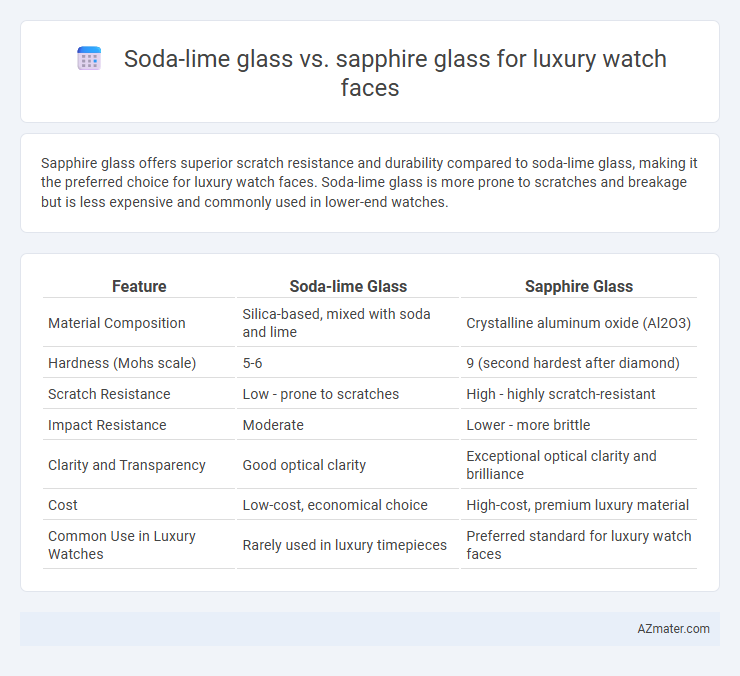 Soda-lime glass vs. sapphire glass for luxury watch faces

Sapphire glass offers superior scratch resistance and durability compared to soda-lime glass, making it the preferred choice for luxury watch faces. Soda-lime glass is more prone to scratches and breakage but is less expensive and commonly used in lower-end watches.

| Feature | Soda-lime Glass | Sapphire Glass |
|---|---|---|
| Material Composition | Silica-based, mixed with soda and lime | Crystalline aluminum oxide (Al2O3) |
| Hardness (Mohs scale) | 5-6 | 9 (second hardest after diamond) |
| Scratch Resistance | Low - prone to scratches | High - highly scratch-resistant |
| Impact Resistance | Moderate | Lower - more brittle |
| Clarity and Transparency | Good optical clarity | Exceptional optical clarity and brilliance |
| Cost | Low-cost, economical choice | High-cost, premium luxury material |
| Common Use in Luxury Watches | Rarely used in luxury timepieces | Preferred standard for luxury watch faces |

AZmater.com