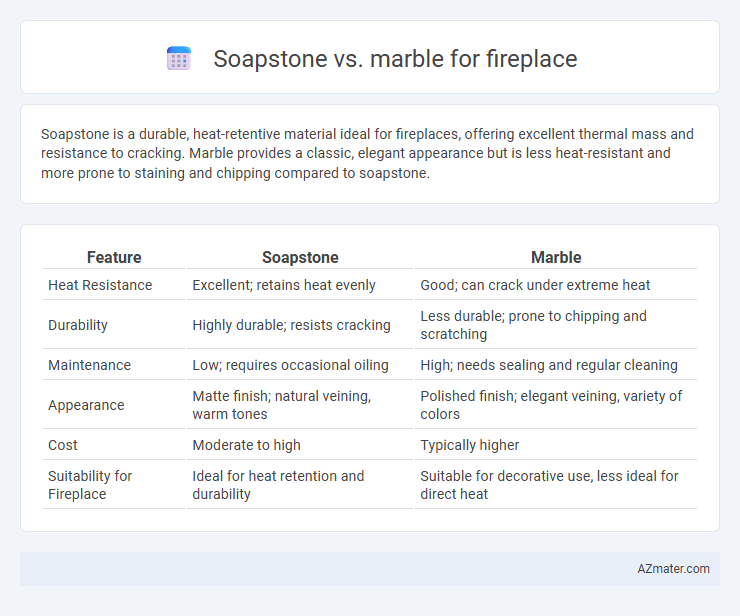 Soapstone vs. marble for fireplace

Soapstone is a durable, heat-retentive material ideal for fireplaces, offering excellent thermal mass and resistance to cracking. Marble provides a classic, elegant appearance but is less heat-resistant and more prone to staining and chipping compared to soapstone.

| Feature | Soapstone | Marble |
|---|---|---|
| Heat Resistance | Excellent; retains heat evenly | Good; can crack under extreme heat |
| Durability | Highly durable; resists cracking | Less durable; prone to chipping and scratching |
| Maintenance | Low; requires occasional oiling | High; needs sealing and regular cleaning |
| Appearance | Matte finish; natural veining, warm tones | Polished finish; elegant veining, variety of colors |
| Cost | Moderate to high | Typically higher |
| Suitability for Fireplace | Ideal for heat retention and durability | Suitable for decorative use, less ideal for direct heat |

AZmater.com