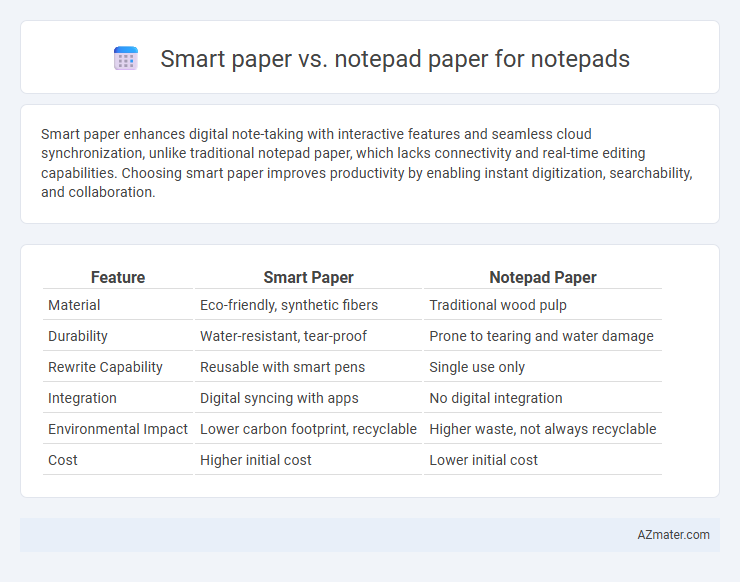 Smart paper vs. notepad paper for notepads

Smart paper enhances digital note-taking with interactive features and seamless cloud synchronization, unlike traditional notepad paper, which lacks connectivity and real-time editing capabilities. Choosing smart paper improves productivity by enabling instant digitization, searchability, and collaboration.

| Feature | Smart Paper | Notepad Paper |
|---|---|---|
| Material | Eco-friendly, synthetic fibers | Traditional wood pulp |
| Durability | Water-resistant, tear-proof | Prone to tearing and water damage |
| Rewrite Capability | Reusable with smart pens | Single use only |
| Integration | Digital syncing with apps | No digital integration |
| Environmental Impact | Lower carbon footprint, recyclable | Higher waste, not always recyclable |
| Cost | Higher initial cost | Lower initial cost |

AZmater.com