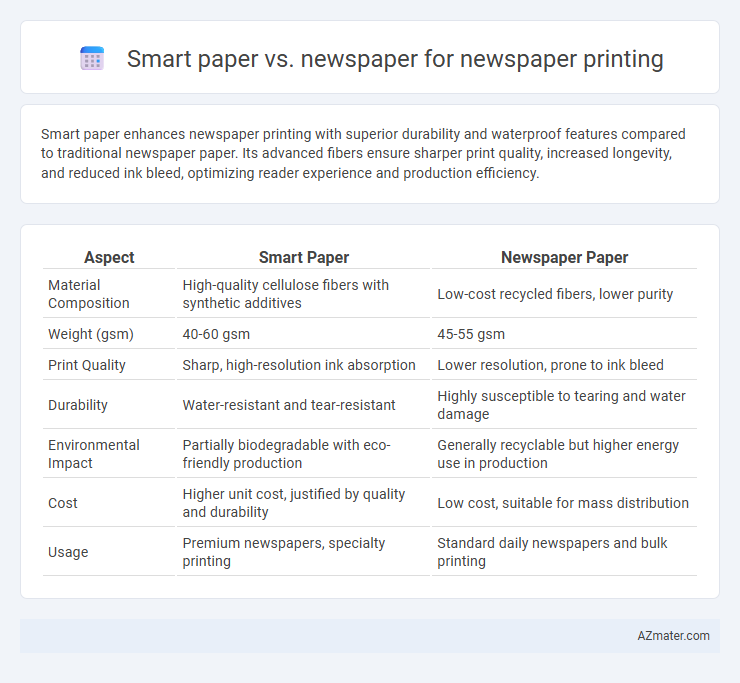 Smart paper vs. newspaper for newspaper printing

Smart paper enhances newspaper printing with superior durability and waterproof features compared to traditional newspaper paper. Its advanced fibers ensure sharper print quality, increased longevity, and reduced ink bleed, optimizing reader experience and production efficiency.

| Aspect | Smart Paper | Newspaper Paper |
|---|---|---|
| Material Composition | High-quality cellulose fibers with synthetic additives | Low-cost recycled fibers, lower purity |
| Weight (gsm) | 40-60 gsm | 45-55 gsm |
| Print Quality | Sharp, high-resolution ink absorption | Lower resolution, prone to ink bleed |
| Durability | Water-resistant and tear-resistant | Highly susceptible to tearing and water damage |
| Environmental Impact | Partially biodegradable with eco-friendly production | Generally recyclable but higher energy use in production |
| Cost | Higher unit cost, justified by quality and durability | Low cost, suitable for mass distribution |
| Usage | Premium newspapers, specialty printing | Standard daily newspapers and bulk printing |

AZmater.com