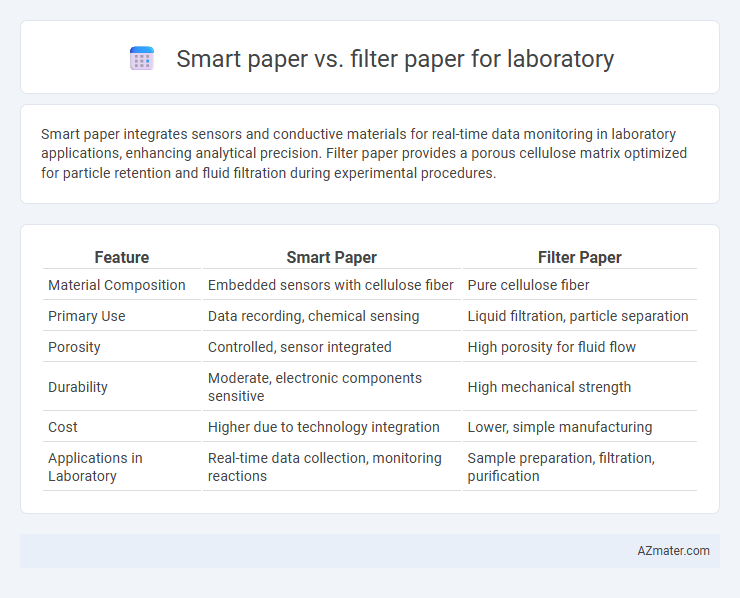 Smart paper vs. filter paper for laboratory

Smart paper integrates sensors and conductive materials for real-time data monitoring in laboratory applications, enhancing analytical precision. Filter paper provides a porous cellulose matrix optimized for particle retention and fluid filtration during experimental procedures.

| Feature | Smart Paper | Filter Paper |
|---|---|---|
| Material Composition | Embedded sensors with cellulose fiber | Pure cellulose fiber |
| Primary Use | Data recording, chemical sensing | Liquid filtration, particle separation |
| Porosity | Controlled, sensor integrated | High porosity for fluid flow |
| Durability | Moderate, electronic components sensitive | High mechanical strength |
| Cost | Higher due to technology integration | Lower, simple manufacturing |
| Applications in Laboratory | Real-time data collection, monitoring reactions | Sample preparation, filtration, purification |

AZmater.com