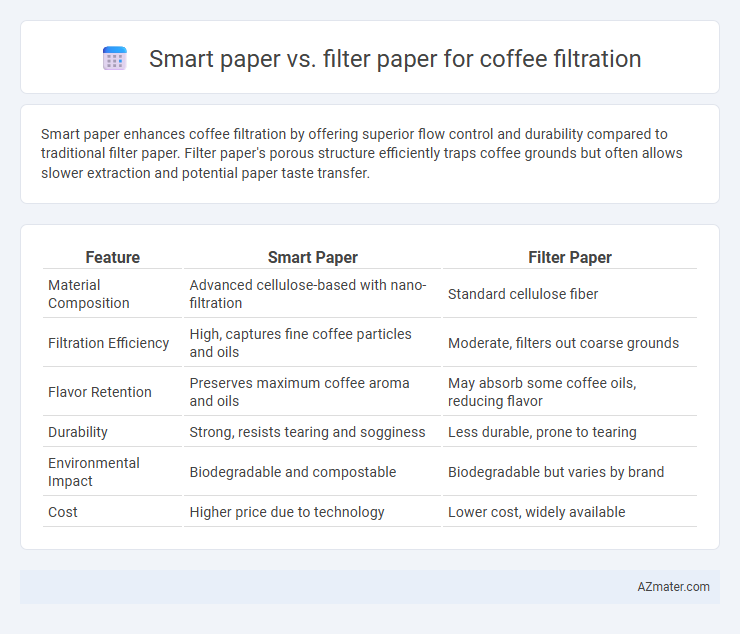 Smart paper vs. filter paper for coffee filtration

Smart paper enhances coffee filtration by offering superior flow control and durability compared to traditional filter paper. Filter paper's porous structure efficiently traps coffee grounds but often allows slower extraction and potential paper taste transfer.

| Feature | Smart Paper | Filter Paper |
|---|---|---|
| Material Composition | Advanced cellulose-based with nano-filtration | Standard cellulose fiber |
| Filtration Efficiency | High, captures fine coffee particles and oils | Moderate, filters out coarse grounds |
| Flavor Retention | Preserves maximum coffee aroma and oils | May absorb some coffee oils, reducing flavor |
| Durability | Strong, resists tearing and sogginess | Less durable, prone to tearing |
| Environmental Impact | Biodegradable and compostable | Biodegradable but varies by brand |
| Cost | Higher price due to technology | Lower cost, widely available |

AZmater.com