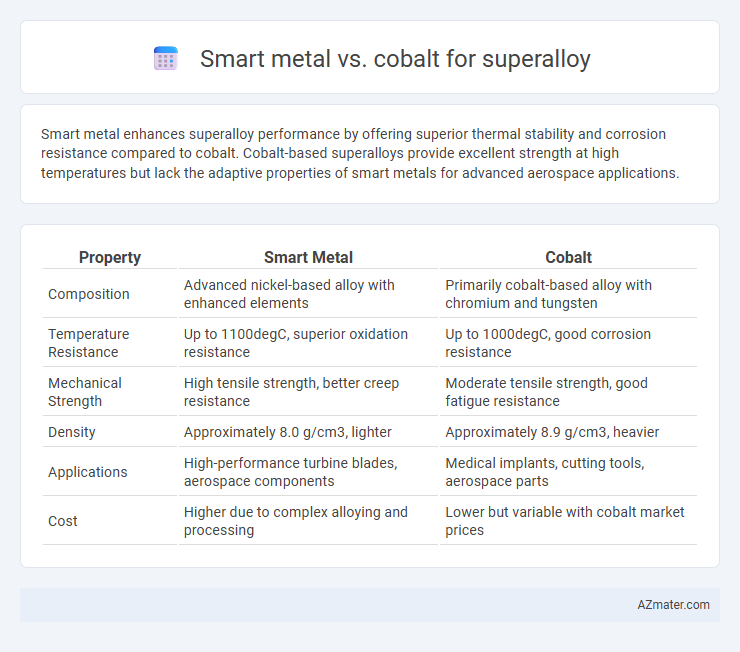 Smart metal vs. cobalt for superalloy

Smart metal enhances superalloy performance by offering superior thermal stability and corrosion resistance compared to cobalt. Cobalt-based superalloys provide excellent strength at high temperatures but lack the adaptive properties of smart metals for advanced aerospace applications.

| Property | Smart Metal | Cobalt |
|---|---|---|
| Composition | Advanced nickel-based alloy with enhanced elements | Primarily cobalt-based alloy with chromium and tungsten |
| Temperature Resistance | Up to 1100degC, superior oxidation resistance | Up to 1000degC, good corrosion resistance |
| Mechanical Strength | High tensile strength, better creep resistance | Moderate tensile strength, good fatigue resistance |
| Density | Approximately 8.0 g/cm3, lighter | Approximately 8.9 g/cm3, heavier |
| Applications | High-performance turbine blades, aerospace components | Medical implants, cutting tools, aerospace parts |
| Cost | Higher due to complex alloying and processing | Lower but variable with cobalt market prices |

AZmater.com