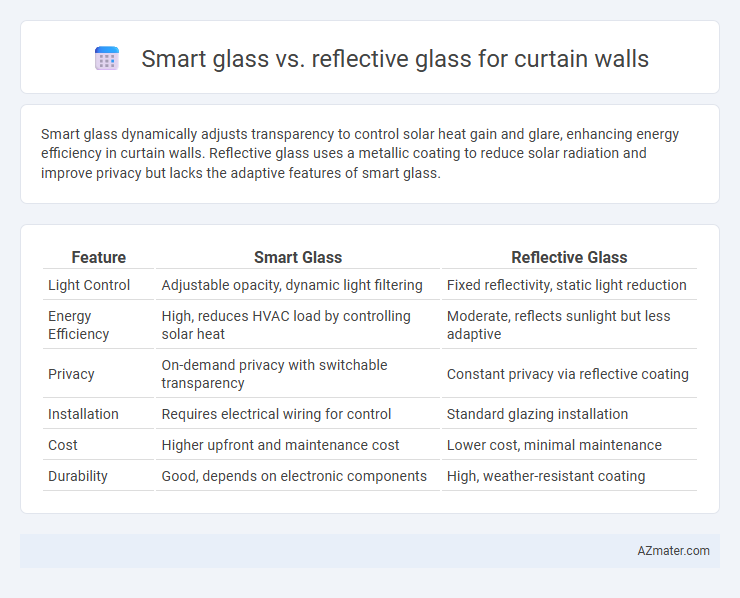 Smart glass vs. reflective glass for curtain walls

Smart glass dynamically adjusts transparency to control solar heat gain and glare, enhancing energy efficiency in curtain walls. Reflective glass uses a metallic coating to reduce solar radiation and improve privacy but lacks the adaptive features of smart glass.

| Feature | Smart Glass | Reflective Glass |
|---|---|---|
| Light Control | Adjustable opacity, dynamic light filtering | Fixed reflectivity, static light reduction |
| Energy Efficiency | High, reduces HVAC load by controlling solar heat | Moderate, reflects sunlight but less adaptive |
| Privacy | On-demand privacy with switchable transparency | Constant privacy via reflective coating |
| Installation | Requires electrical wiring for control | Standard glazing installation |
| Cost | Higher upfront and maintenance cost | Lower cost, minimal maintenance |
| Durability | Good, depends on electronic components | High, weather-resistant coating |

AZmater.com