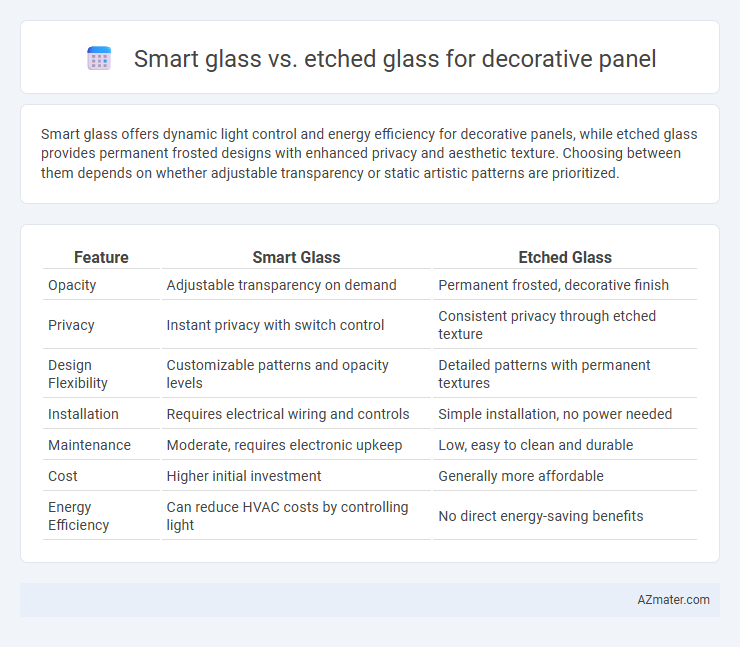 Smart glass vs. etched glass for decorative panel

Smart glass offers dynamic light control and energy efficiency for decorative panels, while etched glass provides permanent frosted designs with enhanced privacy and aesthetic texture. Choosing between them depends on whether adjustable transparency or static artistic patterns are prioritized.

| Feature | Smart Glass | Etched Glass |
|---|---|---|
| Opacity | Adjustable transparency on demand | Permanent frosted, decorative finish |
| Privacy | Instant privacy with switch control | Consistent privacy through etched texture |
| Design Flexibility | Customizable patterns and opacity levels | Detailed patterns with permanent textures |
| Installation | Requires electrical wiring and controls | Simple installation, no power needed |
| Maintenance | Moderate, requires electronic upkeep | Low, easy to clean and durable |
| Cost | Higher initial investment | Generally more affordable |
| Energy Efficiency | Can reduce HVAC costs by controlling light | No direct energy-saving benefits |

AZmater.com