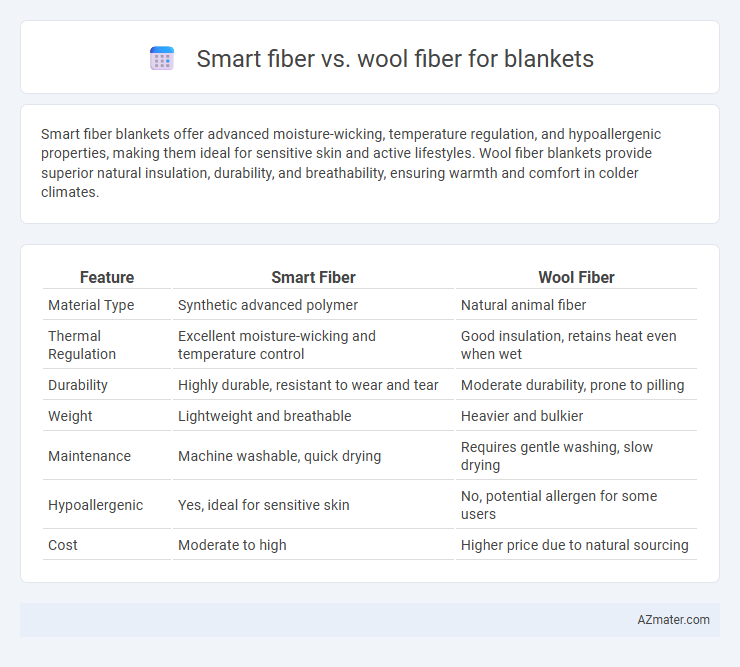 Smart fiber vs. wool fiber for blankets

Smart fiber blankets offer advanced moisture-wicking, temperature regulation, and hypoallergenic properties, making them ideal for sensitive skin and active lifestyles. Wool fiber blankets provide superior natural insulation, durability, and breathability, ensuring warmth and comfort in colder climates.

| Feature | Smart Fiber | Wool Fiber |
|---|---|---|
| Material Type | Synthetic advanced polymer | Natural animal fiber |
| Thermal Regulation | Excellent moisture-wicking and temperature control | Good insulation, retains heat even when wet |
| Durability | Highly durable, resistant to wear and tear | Moderate durability, prone to pilling |
| Weight | Lightweight and breathable | Heavier and bulkier |
| Maintenance | Machine washable, quick drying | Requires gentle washing, slow drying |
| Hypoallergenic | Yes, ideal for sensitive skin | No, potential allergen for some users |
| Cost | Moderate to high | Higher price due to natural sourcing |

AZmater.com