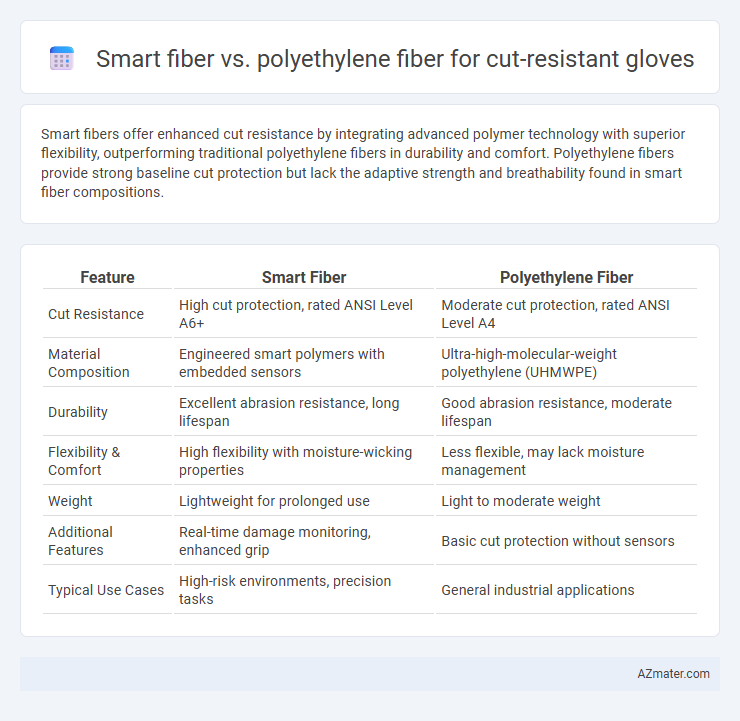 Smart fiber vs. polyethylene fiber for cut-resistant gloves

Smart fibers offer enhanced cut resistance by integrating advanced polymer technology with superior flexibility, outperforming traditional polyethylene fibers in durability and comfort. Polyethylene fibers provide strong baseline cut protection but lack the adaptive strength and breathability found in smart fiber compositions.

| Feature | Smart Fiber | Polyethylene Fiber |
|---|---|---|
| Cut Resistance | High cut protection, rated ANSI Level A6+ | Moderate cut protection, rated ANSI Level A4 |
| Material Composition | Engineered smart polymers with embedded sensors | Ultra-high-molecular-weight polyethylene (UHMWPE) |
| Durability | Excellent abrasion resistance, long lifespan | Good abrasion resistance, moderate lifespan |
| Flexibility & Comfort | High flexibility with moisture-wicking properties | Less flexible, may lack moisture management |
| Weight | Lightweight for prolonged use | Light to moderate weight |
| Additional Features | Real-time damage monitoring, enhanced grip | Basic cut protection without sensors |
| Typical Use Cases | High-risk environments, precision tasks | General industrial applications |

AZmater.com