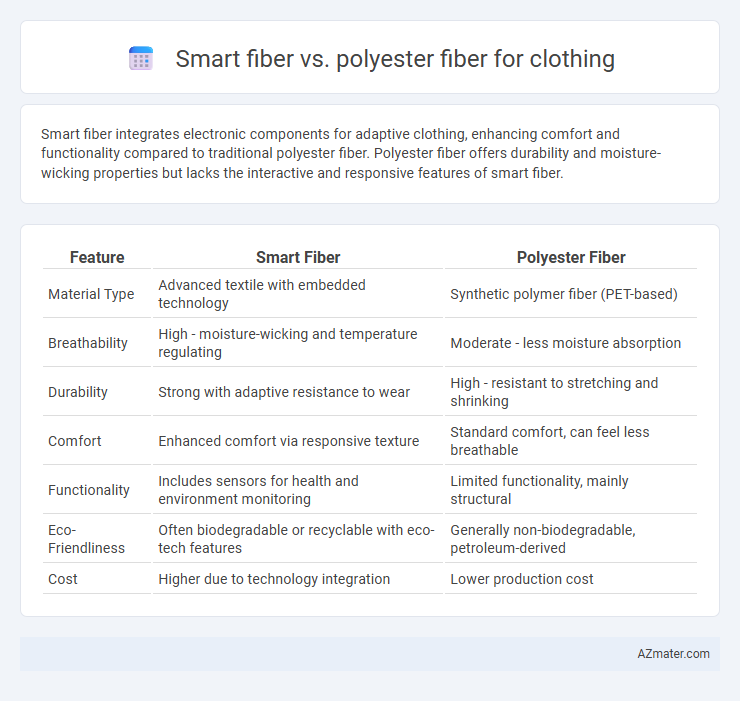 Smart fiber vs. polyester fiber for clothing

Smart fiber integrates electronic components for adaptive clothing, enhancing comfort and functionality compared to traditional polyester fiber. Polyester fiber offers durability and moisture-wicking properties but lacks the interactive and responsive features of smart fiber.

| Feature | Smart Fiber | Polyester Fiber |
|---|---|---|
| Material Type | Advanced textile with embedded technology | Synthetic polymer fiber (PET-based) |
| Breathability | High - moisture-wicking and temperature regulating | Moderate - less moisture absorption |
| Durability | Strong with adaptive resistance to wear | High - resistant to stretching and shrinking |
| Comfort | Enhanced comfort via responsive texture | Standard comfort, can feel less breathable |
| Functionality | Includes sensors for health and environment monitoring | Limited functionality, mainly structural |
| Eco-Friendliness | Often biodegradable or recyclable with eco-tech features | Generally non-biodegradable, petroleum-derived |
| Cost | Higher due to technology integration | Lower production cost |

AZmater.com