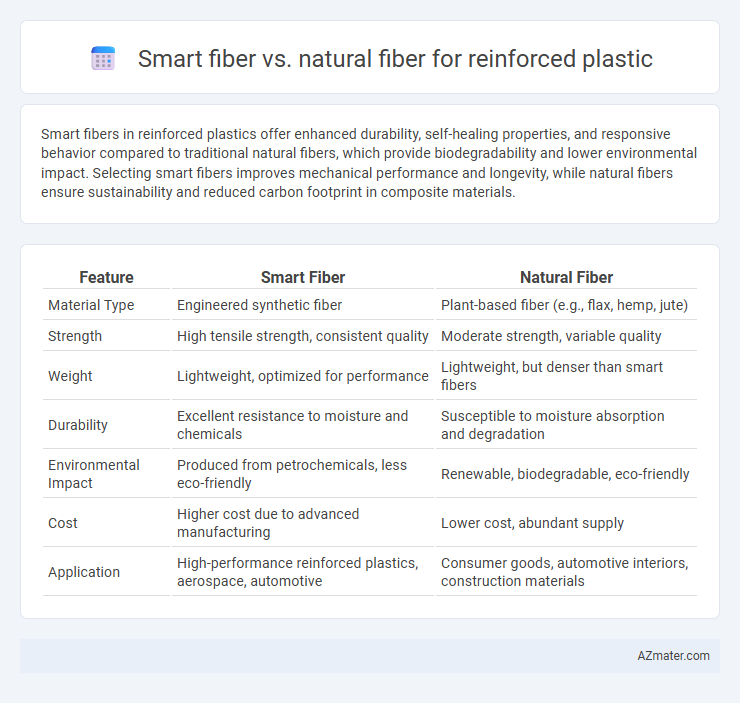 Smart fiber vs. natural fiber for reinforced plastic

Smart fibers in reinforced plastics offer enhanced durability, self-healing properties, and responsive behavior compared to traditional natural fibers, which provide biodegradability and lower environmental impact. Selecting smart fibers improves mechanical performance and longevity, while natural fibers ensure sustainability and reduced carbon footprint in composite materials.

| Feature | Smart Fiber | Natural Fiber |
|---|---|---|
| Material Type | Engineered synthetic fiber | Plant-based fiber (e.g., flax, hemp, jute) |
| Strength | High tensile strength, consistent quality | Moderate strength, variable quality |
| Weight | Lightweight, optimized for performance | Lightweight, but denser than smart fibers |
| Durability | Excellent resistance to moisture and chemicals | Susceptible to moisture absorption and degradation |
| Environmental Impact | Produced from petrochemicals, less eco-friendly | Renewable, biodegradable, eco-friendly |
| Cost | Higher cost due to advanced manufacturing | Lower cost, abundant supply |
| Application | High-performance reinforced plastics, aerospace, automotive | Consumer goods, automotive interiors, construction materials |

AZmater.com