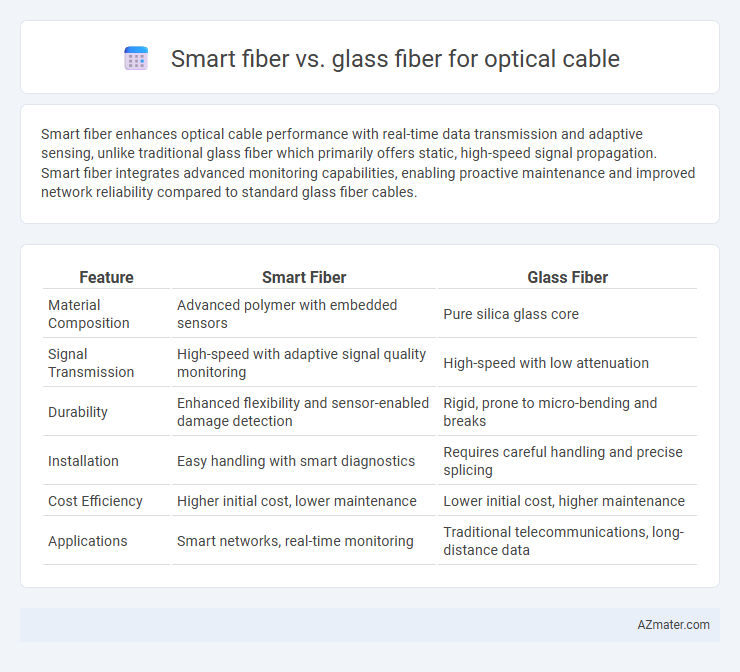 Smart fiber vs. glass fiber for optical cable

Smart fiber enhances optical cable performance with real-time data transmission and adaptive sensing, unlike traditional glass fiber which primarily offers static, high-speed signal propagation. Smart fiber integrates advanced monitoring capabilities, enabling proactive maintenance and improved network reliability compared to standard glass fiber cables.

| Feature | Smart Fiber | Glass Fiber |
|---|---|---|
| Material Composition | Advanced polymer with embedded sensors | Pure silica glass core |
| Signal Transmission | High-speed with adaptive signal quality monitoring | High-speed with low attenuation |
| Durability | Enhanced flexibility and sensor-enabled damage detection | Rigid, prone to micro-bending and breaks |
| Installation | Easy handling with smart diagnostics | Requires careful handling and precise splicing |
| Cost Efficiency | Higher initial cost, lower maintenance | Lower initial cost, higher maintenance |
| Applications | Smart networks, real-time monitoring | Traditional telecommunications, long-distance data |

AZmater.com