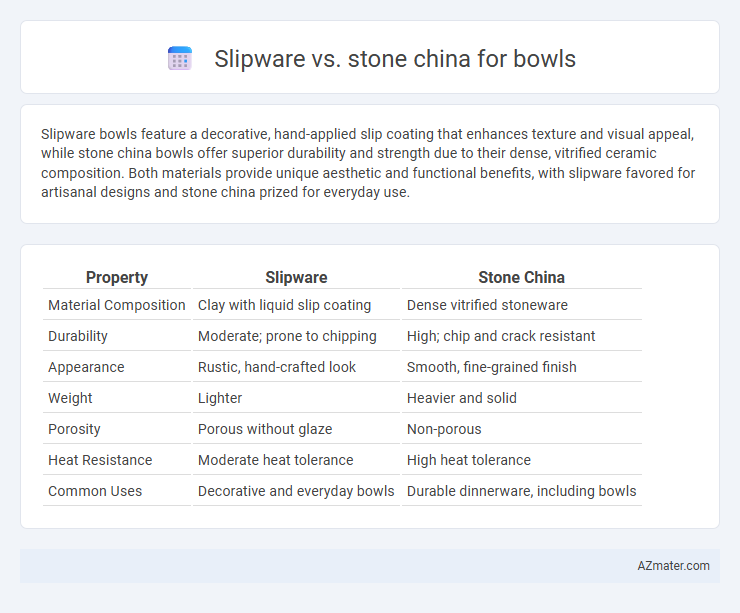 Slipware vs. stone china for bowls

Slipware bowls feature a decorative, hand-applied slip coating that enhances texture and visual appeal, while stone china bowls offer superior durability and strength due to their dense, vitrified ceramic composition. Both materials provide unique aesthetic and functional benefits, with slipware favored for artisanal designs and stone china prized for everyday use.

| Property | Slipware | Stone China |
|---|---|---|
| Material Composition | Clay with liquid slip coating | Dense vitrified stoneware |
| Durability | Moderate; prone to chipping | High; chip and crack resistant |
| Appearance | Rustic, hand-crafted look | Smooth, fine-grained finish |
| Weight | Lighter | Heavier and solid |
| Porosity | Porous without glaze | Non-porous |
| Heat Resistance | Moderate heat tolerance | High heat tolerance |
| Common Uses | Decorative and everyday bowls | Durable dinnerware, including bowls |

AZmater.com