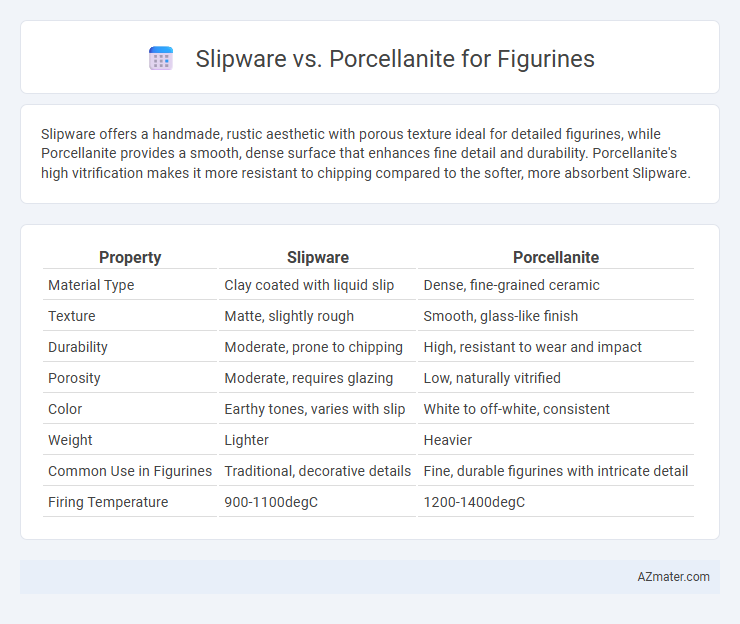 Slipware vs. Porcellanite for Figurines

Slipware offers a handmade, rustic aesthetic with porous texture ideal for detailed figurines, while Porcellanite provides a smooth, dense surface that enhances fine detail and durability. Porcellanite's high vitrification makes it more resistant to chipping compared to the softer, more absorbent Slipware.

| Property | Slipware | Porcellanite |
|---|---|---|
| Material Type | Clay coated with liquid slip | Dense, fine-grained ceramic |
| Texture | Matte, slightly rough | Smooth, glass-like finish |
| Durability | Moderate, prone to chipping | High, resistant to wear and impact |
| Porosity | Moderate, requires glazing | Low, naturally vitrified |
| Color | Earthy tones, varies with slip | White to off-white, consistent |
| Weight | Lighter | Heavier |
| Common Use in Figurines | Traditional, decorative details | Fine, durable figurines with intricate detail |
| Firing Temperature | 900-1100degC | 1200-1400degC |

AZmater.com