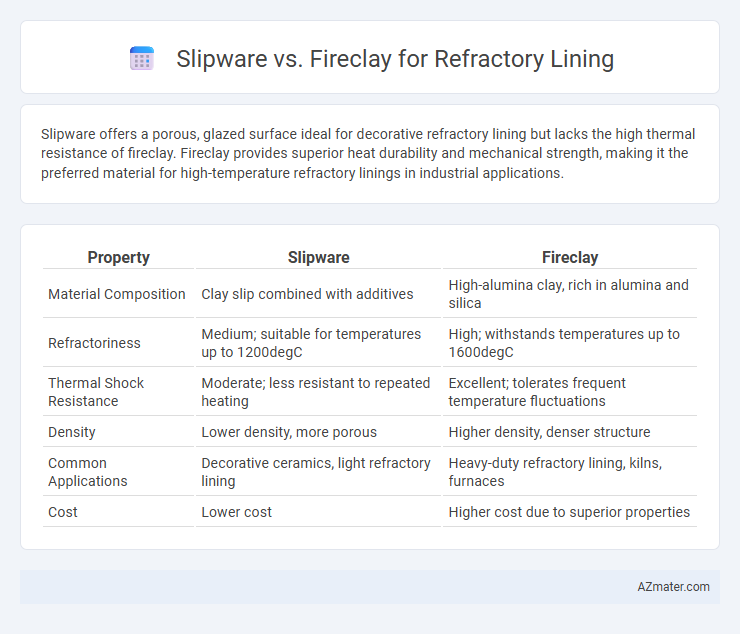 Slipware vs. Fireclay for Refractory Lining

Slipware offers a porous, glazed surface ideal for decorative refractory lining but lacks the high thermal resistance of fireclay. Fireclay provides superior heat durability and mechanical strength, making it the preferred material for high-temperature refractory linings in industrial applications.

| Property | Slipware | Fireclay |
|---|---|---|
| Material Composition | Clay slip combined with additives | High-alumina clay, rich in alumina and silica |
| Refractoriness | Medium; suitable for temperatures up to 1200degC | High; withstands temperatures up to 1600degC |
| Thermal Shock Resistance | Moderate; less resistant to repeated heating | Excellent; tolerates frequent temperature fluctuations |
| Density | Lower density, more porous | Higher density, denser structure |
| Common Applications | Decorative ceramics, light refractory lining | Heavy-duty refractory lining, kilns, furnaces |
| Cost | Lower cost | Higher cost due to superior properties |

AZmater.com