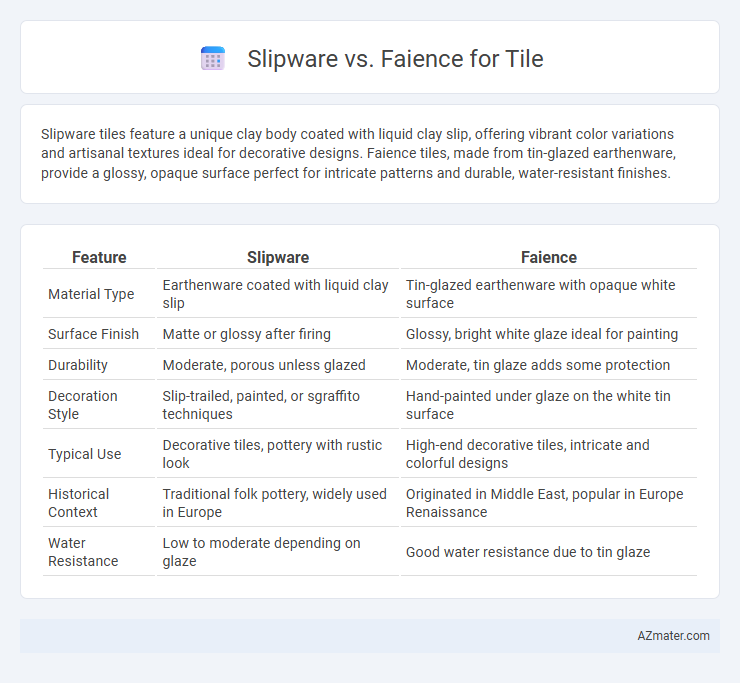 Slipware vs. Faience for Tile

Slipware tiles feature a unique clay body coated with liquid clay slip, offering vibrant color variations and artisanal textures ideal for decorative designs. Faience tiles, made from tin-glazed earthenware, provide a glossy, opaque surface perfect for intricate patterns and durable, water-resistant finishes.

| Feature | Slipware | Faience |
|---|---|---|
| Material Type | Earthenware coated with liquid clay slip | Tin-glazed earthenware with opaque white surface |
| Surface Finish | Matte or glossy after firing | Glossy, bright white glaze ideal for painting |
| Durability | Moderate, porous unless glazed | Moderate, tin glaze adds some protection |
| Decoration Style | Slip-trailed, painted, or sgraffito techniques | Hand-painted under glaze on the white tin surface |
| Typical Use | Decorative tiles, pottery with rustic look | High-end decorative tiles, intricate and colorful designs |
| Historical Context | Traditional folk pottery, widely used in Europe | Originated in Middle East, popular in Europe Renaissance |
| Water Resistance | Low to moderate depending on glaze | Good water resistance due to tin glaze |

AZmater.com