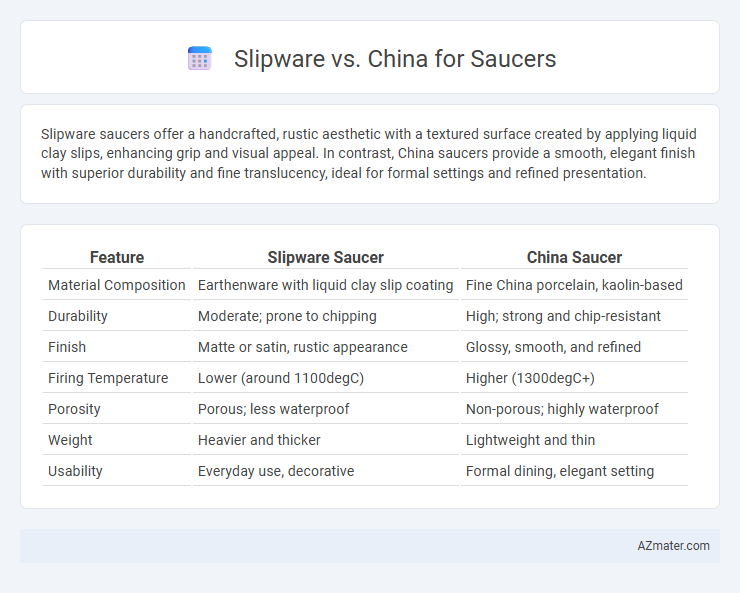 Slipware vs. China for Saucers

Slipware saucers offer a handcrafted, rustic aesthetic with a textured surface created by applying liquid clay slips, enhancing grip and visual appeal. In contrast, China saucers provide a smooth, elegant finish with superior durability and fine translucency, ideal for formal settings and refined presentation.

| Feature | Slipware Saucer | China Saucer |
|---|---|---|
| Material Composition | Earthenware with liquid clay slip coating | Fine China porcelain, kaolin-based |
| Durability | Moderate; prone to chipping | High; strong and chip-resistant |
| Finish | Matte or satin, rustic appearance | Glossy, smooth, and refined |
| Firing Temperature | Lower (around 1100degC) | Higher (1300degC+) |
| Porosity | Porous; less waterproof | Non-porous; highly waterproof |
| Weight | Heavier and thicker | Lightweight and thin |
| Usability | Everyday use, decorative | Formal dining, elegant setting |

AZmater.com