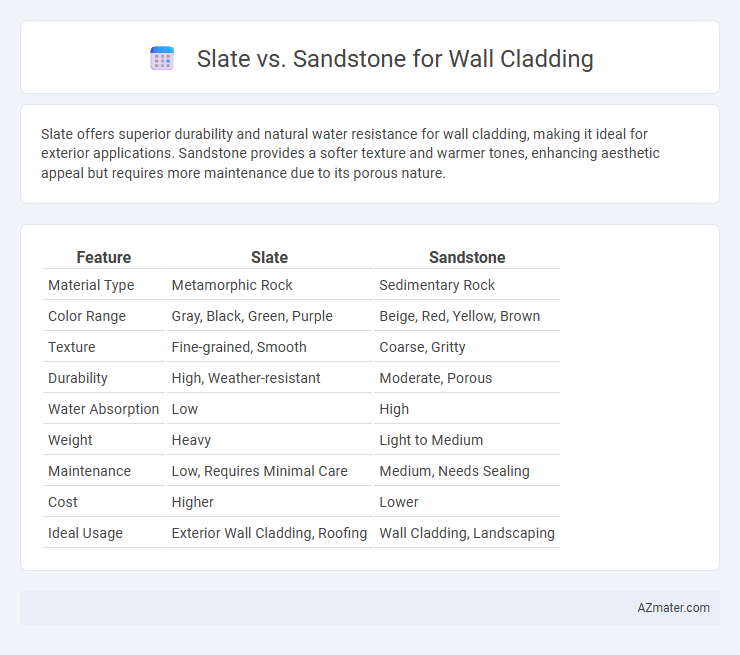 Slate vs. Sandstone for Wall Cladding

Slate offers superior durability and natural water resistance for wall cladding, making it ideal for exterior applications. Sandstone provides a softer texture and warmer tones, enhancing aesthetic appeal but requires more maintenance due to its porous nature.

| Feature | Slate | Sandstone |
|---|---|---|
| Material Type | Metamorphic Rock | Sedimentary Rock |
| Color Range | Gray, Black, Green, Purple | Beige, Red, Yellow, Brown |
| Texture | Fine-grained, Smooth | Coarse, Gritty |
| Durability | High, Weather-resistant | Moderate, Porous |
| Water Absorption | Low | High |
| Weight | Heavy | Light to Medium |
| Maintenance | Low, Requires Minimal Care | Medium, Needs Sealing |
| Cost | Higher | Lower |
| Ideal Usage | Exterior Wall Cladding, Roofing | Wall Cladding, Landscaping |

AZmater.com