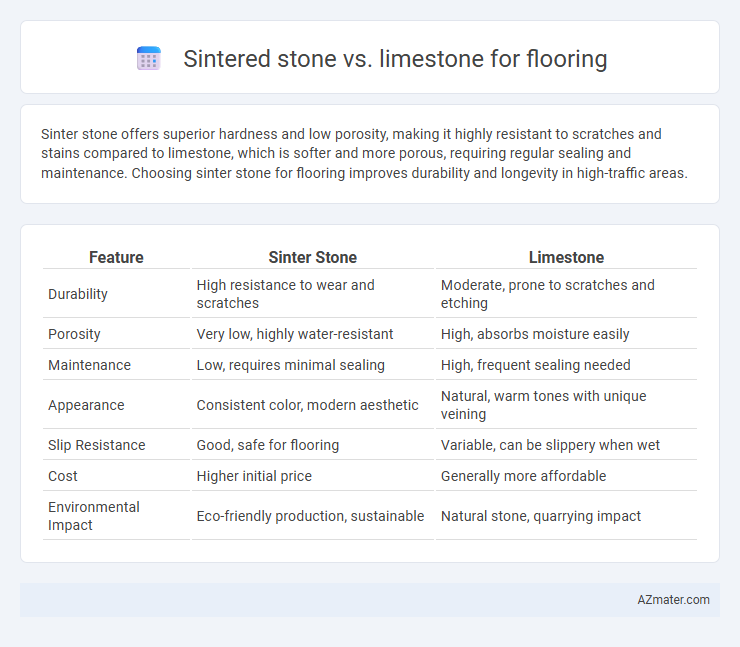 Sintered stone vs. limestone for flooring

Sinter stone offers superior hardness and low porosity, making it highly resistant to scratches and stains compared to limestone, which is softer and more porous, requiring regular sealing and maintenance. Choosing sinter stone for flooring improves durability and longevity in high-traffic areas.

| Feature | Sinter Stone | Limestone |
|---|---|---|
| Durability | High resistance to wear and scratches | Moderate, prone to scratches and etching |
| Porosity | Very low, highly water-resistant | High, absorbs moisture easily |
| Maintenance | Low, requires minimal sealing | High, frequent sealing needed |
| Appearance | Consistent color, modern aesthetic | Natural, warm tones with unique veining |
| Slip Resistance | Good, safe for flooring | Variable, can be slippery when wet |
| Cost | Higher initial price | Generally more affordable |
| Environmental Impact | Eco-friendly production, sustainable | Natural stone, quarrying impact |

AZmater.com