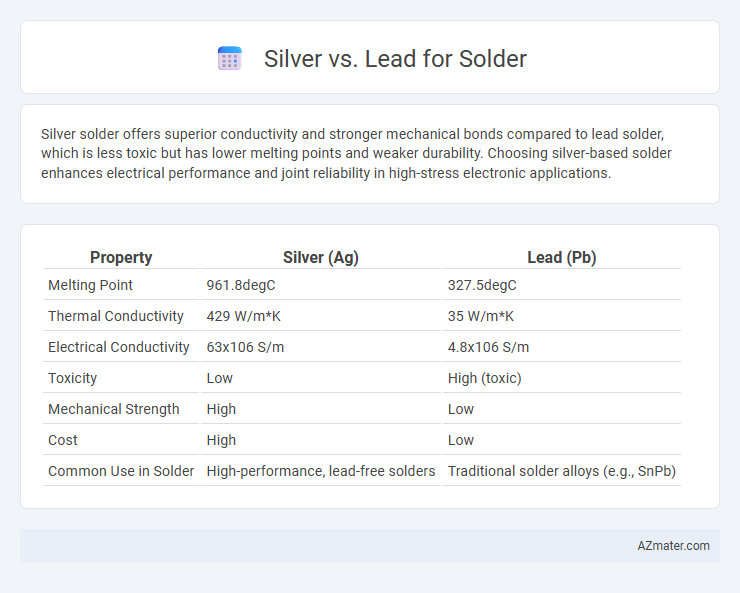 Silver vs. Lead for Solder

Silver solder offers superior conductivity and stronger mechanical bonds compared to lead solder, which is less toxic but has lower melting points and weaker durability. Choosing silver-based solder enhances electrical performance and joint reliability in high-stress electronic applications.

| Property | Silver (Ag) | Lead (Pb) |
|---|---|---|
| Melting Point | 961.8degC | 327.5degC |
| Thermal Conductivity | 429 W/m*K | 35 W/m*K |
| Electrical Conductivity | 63x106 S/m | 4.8x106 S/m |
| Toxicity | Low | High (toxic) |
| Mechanical Strength | High | Low |
| Cost | High | Low |
| Common Use in Solder | High-performance, lead-free solders | Traditional solder alloys (e.g., SnPb) |

AZmater.com