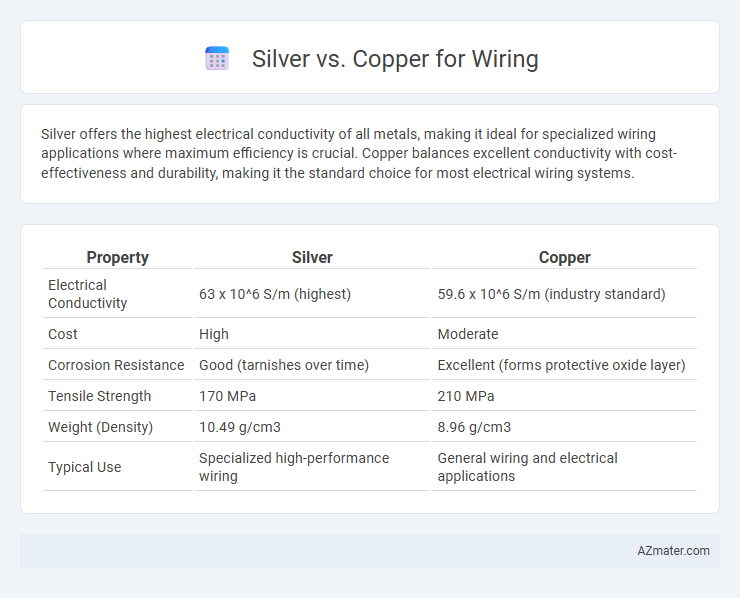 Silver vs. Copper for Wiring

Silver offers the highest electrical conductivity of all metals, making it ideal for specialized wiring applications where maximum efficiency is crucial. Copper balances excellent conductivity with cost-effectiveness and durability, making it the standard choice for most electrical wiring systems.

| Property | Silver | Copper |
|---|---|---|
| Electrical Conductivity | 63 x 10^6 S/m (highest) | 59.6 x 10^6 S/m (industry standard) |
| Cost | High | Moderate |
| Corrosion Resistance | Good (tarnishes over time) | Excellent (forms protective oxide layer) |
| Tensile Strength | 170 MPa | 210 MPa |
| Weight (Density) | 10.49 g/cm3 | 8.96 g/cm3 |
| Typical Use | Specialized high-performance wiring | General wiring and electrical applications |

AZmater.com