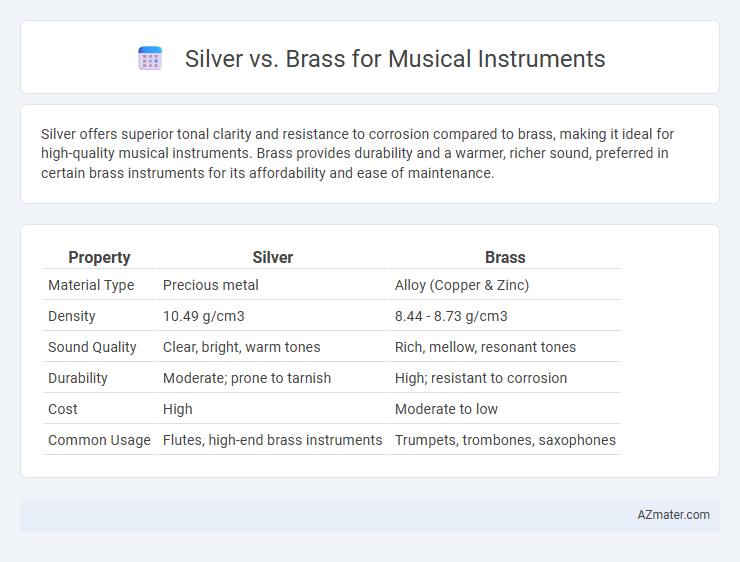 Silver vs. Brass for Musical Instruments

Silver offers superior tonal clarity and resistance to corrosion compared to brass, making it ideal for high-quality musical instruments. Brass provides durability and a warmer, richer sound, preferred in certain brass instruments for its affordability and ease of maintenance.

| Property | Silver | Brass |
|---|---|---|
| Material Type | Precious metal | Alloy (Copper & Zinc) |
| Density | 10.49 g/cm3 | 8.44 - 8.73 g/cm3 |
| Sound Quality | Clear, bright, warm tones | Rich, mellow, resonant tones |
| Durability | Moderate; prone to tarnish | High; resistant to corrosion |
| Cost | High | Moderate to low |
| Common Usage | Flutes, high-end brass instruments | Trumpets, trombones, saxophones |

AZmater.com