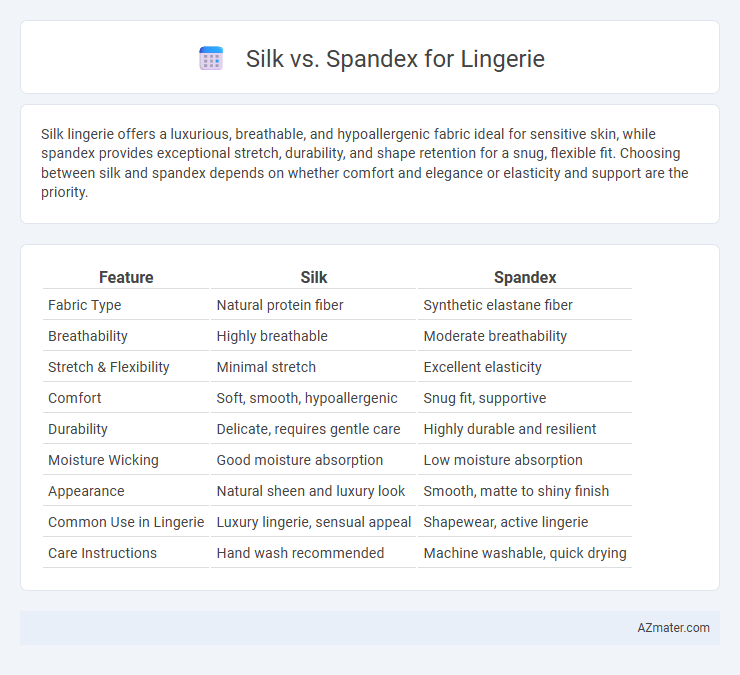 Silk vs. Spandex for Lingerie

Silk lingerie offers a luxurious, breathable, and hypoallergenic fabric ideal for sensitive skin, while spandex provides exceptional stretch, durability, and shape retention for a snug, flexible fit. Choosing between silk and spandex depends on whether comfort and elegance or elasticity and support are the priority.

| Feature | Silk | Spandex |
|---|---|---|
| Fabric Type | Natural protein fiber | Synthetic elastane fiber |
| Breathability | Highly breathable | Moderate breathability |
| Stretch & Flexibility | Minimal stretch | Excellent elasticity |
| Comfort | Soft, smooth, hypoallergenic | Snug fit, supportive |
| Durability | Delicate, requires gentle care | Highly durable and resilient |
| Moisture Wicking | Good moisture absorption | Low moisture absorption |
| Appearance | Natural sheen and luxury look | Smooth, matte to shiny finish |
| Common Use in Lingerie | Luxury lingerie, sensual appeal | Shapewear, active lingerie |
| Care Instructions | Hand wash recommended | Machine washable, quick drying |

AZmater.com