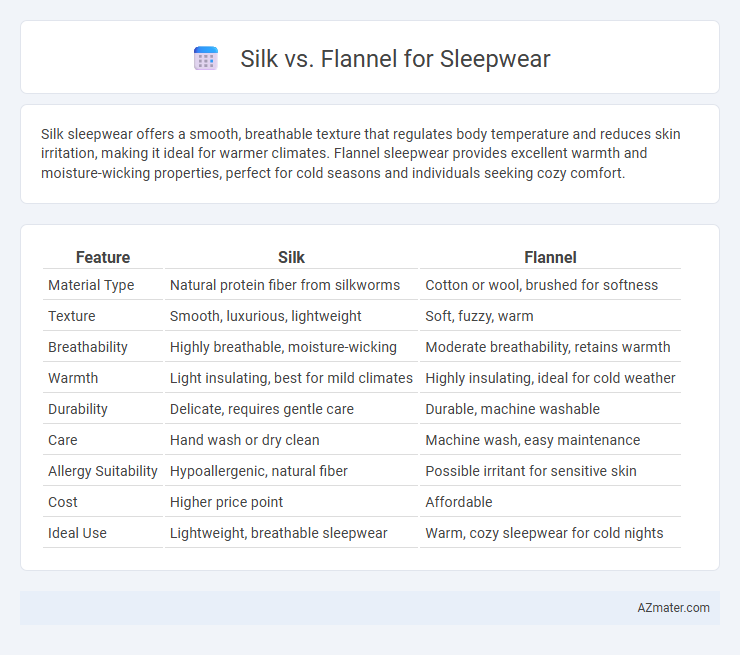 Silk vs. Flannel for Sleepwear

Silk sleepwear offers a smooth, breathable texture that regulates body temperature and reduces skin irritation, making it ideal for warmer climates. Flannel sleepwear provides excellent warmth and moisture-wicking properties, perfect for cold seasons and individuals seeking cozy comfort.

| Feature | Silk | Flannel |
|---|---|---|
| Material Type | Natural protein fiber from silkworms | Cotton or wool, brushed for softness |
| Texture | Smooth, luxurious, lightweight | Soft, fuzzy, warm |
| Breathability | Highly breathable, moisture-wicking | Moderate breathability, retains warmth |
| Warmth | Light insulating, best for mild climates | Highly insulating, ideal for cold weather |
| Durability | Delicate, requires gentle care | Durable, machine washable |
| Care | Hand wash or dry clean | Machine wash, easy maintenance |
| Allergy Suitability | Hypoallergenic, natural fiber | Possible irritant for sensitive skin |
| Cost | Higher price point | Affordable |
| Ideal Use | Lightweight, breathable sleepwear | Warm, cozy sleepwear for cold nights |

AZmater.com