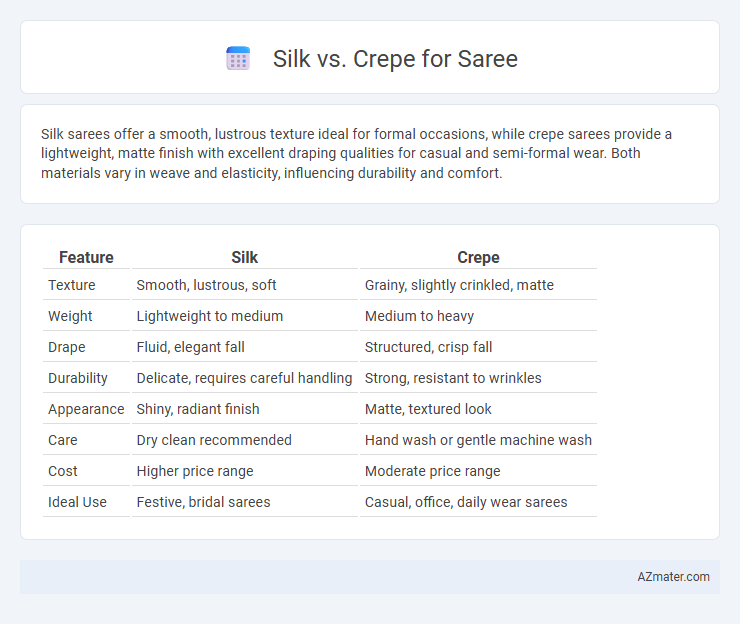 Silk vs. Crepe for Saree

Silk sarees offer a smooth, lustrous texture ideal for formal occasions, while crepe sarees provide a lightweight, matte finish with excellent draping qualities for casual and semi-formal wear. Both materials vary in weave and elasticity, influencing durability and comfort.

| Feature | Silk | Crepe |
|---|---|---|
| Texture | Smooth, lustrous, soft | Grainy, slightly crinkled, matte |
| Weight | Lightweight to medium | Medium to heavy |
| Drape | Fluid, elegant fall | Structured, crisp fall |
| Durability | Delicate, requires careful handling | Strong, resistant to wrinkles |
| Appearance | Shiny, radiant finish | Matte, textured look |
| Care | Dry clean recommended | Hand wash or gentle machine wash |
| Cost | Higher price range | Moderate price range |
| Ideal Use | Festive, bridal sarees | Casual, office, daily wear sarees |

AZmater.com