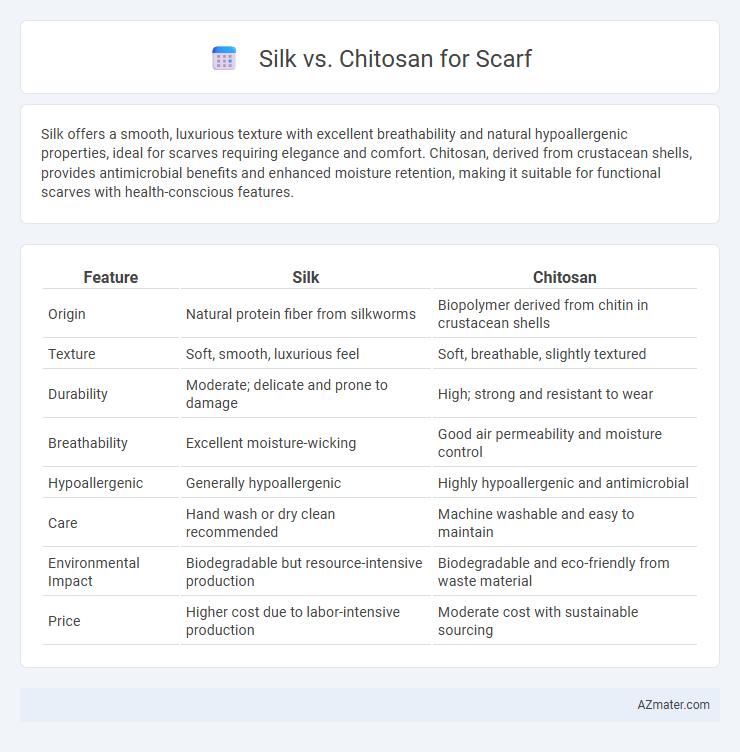 Silk vs. Chitosan for Scarf

Silk offers a smooth, luxurious texture with excellent breathability and natural hypoallergenic properties, ideal for scarves requiring elegance and comfort. Chitosan, derived from crustacean shells, provides antimicrobial benefits and enhanced moisture retention, making it suitable for functional scarves with health-conscious features.

| Feature | Silk | Chitosan |
|---|---|---|
| Origin | Natural protein fiber from silkworms | Biopolymer derived from chitin in crustacean shells |
| Texture | Soft, smooth, luxurious feel | Soft, breathable, slightly textured |
| Durability | Moderate; delicate and prone to damage | High; strong and resistant to wear |
| Breathability | Excellent moisture-wicking | Good air permeability and moisture control |
| Hypoallergenic | Generally hypoallergenic | Highly hypoallergenic and antimicrobial |
| Care | Hand wash or dry clean recommended | Machine washable and easy to maintain |
| Environmental Impact | Biodegradable but resource-intensive production | Biodegradable and eco-friendly from waste material |
| Price | Higher cost due to labor-intensive production | Moderate cost with sustainable sourcing |

AZmater.com