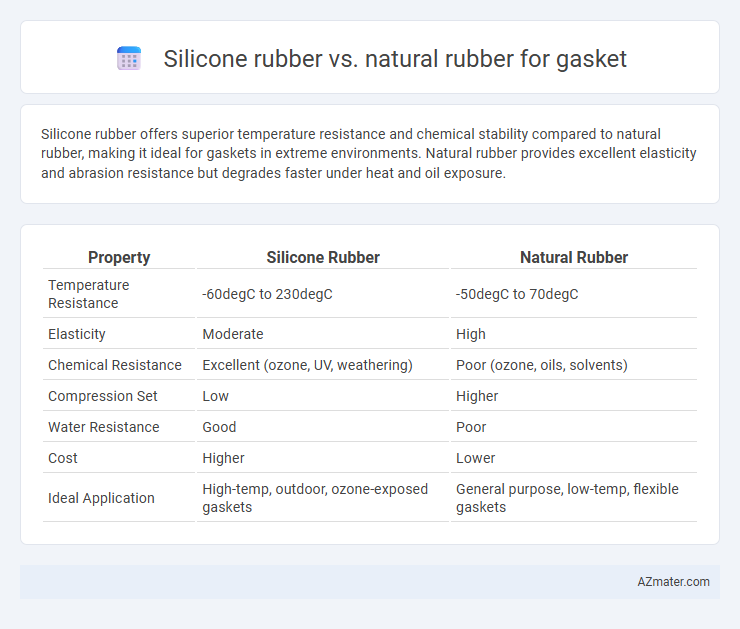 Silicone rubber vs. natural rubber for gasket

Silicone rubber offers superior temperature resistance and chemical stability compared to natural rubber, making it ideal for gaskets in extreme environments. Natural rubber provides excellent elasticity and abrasion resistance but degrades faster under heat and oil exposure.

| Property | Silicone Rubber | Natural Rubber |
|---|---|---|
| Temperature Resistance | -60degC to 230degC | -50degC to 70degC |
| Elasticity | Moderate | High |
| Chemical Resistance | Excellent (ozone, UV, weathering) | Poor (ozone, oils, solvents) |
| Compression Set | Low | Higher |
| Water Resistance | Good | Poor |
| Cost | Higher | Lower |
| Ideal Application | High-temp, outdoor, ozone-exposed gaskets | General purpose, low-temp, flexible gaskets |

AZmater.com