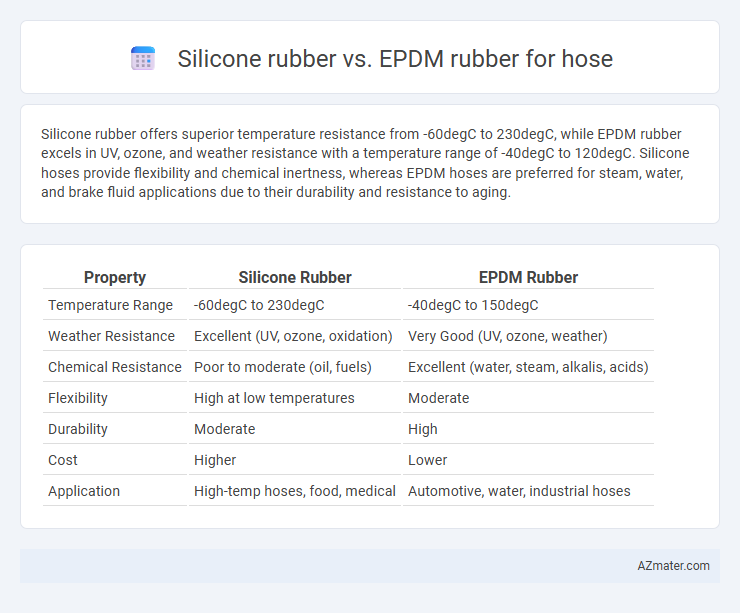 Silicone rubber vs. EPDM rubber for hose

Silicone rubber offers superior temperature resistance from -60degC to 230degC, while EPDM rubber excels in UV, ozone, and weather resistance with a temperature range of -40degC to 120degC. Silicone hoses provide flexibility and chemical inertness, whereas EPDM hoses are preferred for steam, water, and brake fluid applications due to their durability and resistance to aging.

| Property | Silicone Rubber | EPDM Rubber |
|---|---|---|
| Temperature Range | -60degC to 230degC | -40degC to 150degC |
| Weather Resistance | Excellent (UV, ozone, oxidation) | Very Good (UV, ozone, weather) |
| Chemical Resistance | Poor to moderate (oil, fuels) | Excellent (water, steam, alkalis, acids) |
| Flexibility | High at low temperatures | Moderate |
| Durability | Moderate | High |
| Cost | Higher | Lower |
| Application | High-temp hoses, food, medical | Automotive, water, industrial hoses |

AZmater.com