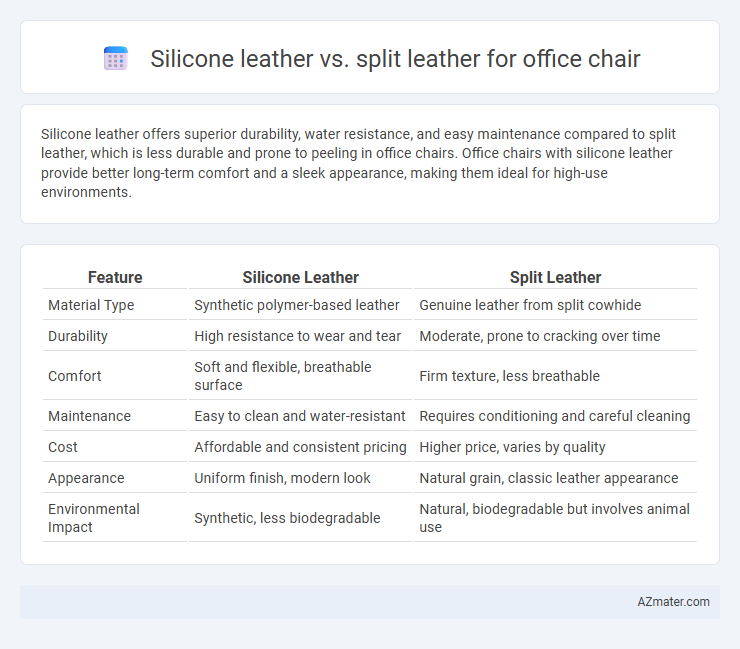 Silicone leather vs. split leather for office chair

Silicone leather offers superior durability, water resistance, and easy maintenance compared to split leather, which is less durable and prone to peeling in office chairs. Office chairs with silicone leather provide better long-term comfort and a sleek appearance, making them ideal for high-use environments.

| Feature | Silicone Leather | Split Leather |
|---|---|---|
| Material Type | Synthetic polymer-based leather | Genuine leather from split cowhide |
| Durability | High resistance to wear and tear | Moderate, prone to cracking over time |
| Comfort | Soft and flexible, breathable surface | Firm texture, less breathable |
| Maintenance | Easy to clean and water-resistant | Requires conditioning and careful cleaning |
| Cost | Affordable and consistent pricing | Higher price, varies by quality |
| Appearance | Uniform finish, modern look | Natural grain, classic leather appearance |
| Environmental Impact | Synthetic, less biodegradable | Natural, biodegradable but involves animal use |

AZmater.com