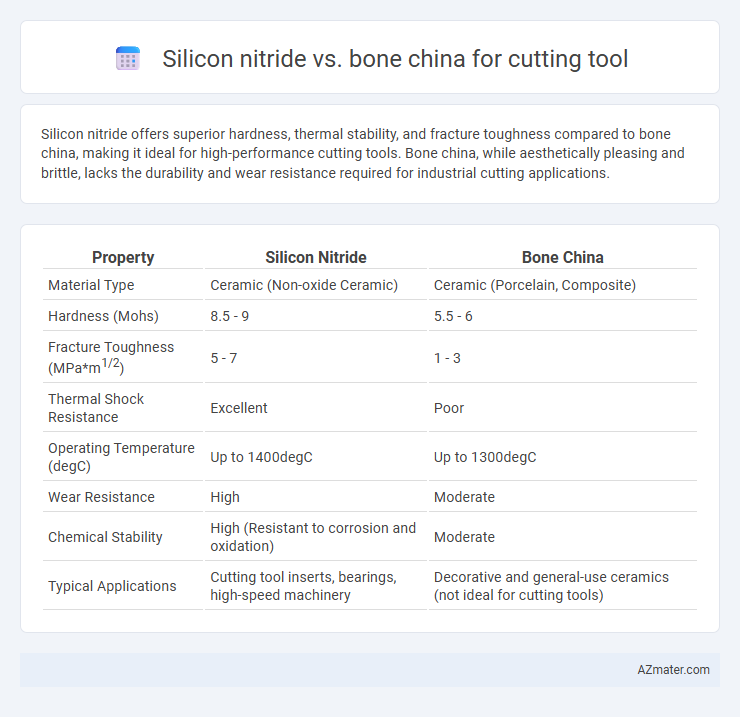 Silicon nitride vs. bone china for cutting tool

Silicon nitride offers superior hardness, thermal stability, and fracture toughness compared to bone china, making it ideal for high-performance cutting tools. Bone china, while aesthetically pleasing and brittle, lacks the durability and wear resistance required for industrial cutting applications.

| Property | Silicon Nitride | Bone China |
|---|---|---|
| Material Type | Ceramic (Non-oxide Ceramic) | Ceramic (Porcelain, Composite) |
| Hardness (Mohs) | 8.5 - 9 | 5.5 - 6 |
| Fracture Toughness (MPa*m$^{1/2}$) | 5 - 7 | 1 - 3 |
| Thermal Shock Resistance | Excellent | Poor |
| Operating Temperature (degC) | Up to 1400degC | Up to 1300degC |
| Wear Resistance | High | Moderate |
| Chemical Stability | High (Resistant to corrosion and oxidation) | Moderate |
| Typical Applications | Cutting tool inserts, bearings, high-speed machinery | Decorative and general-use ceramics (not ideal for cutting tools) |

AZmater.com