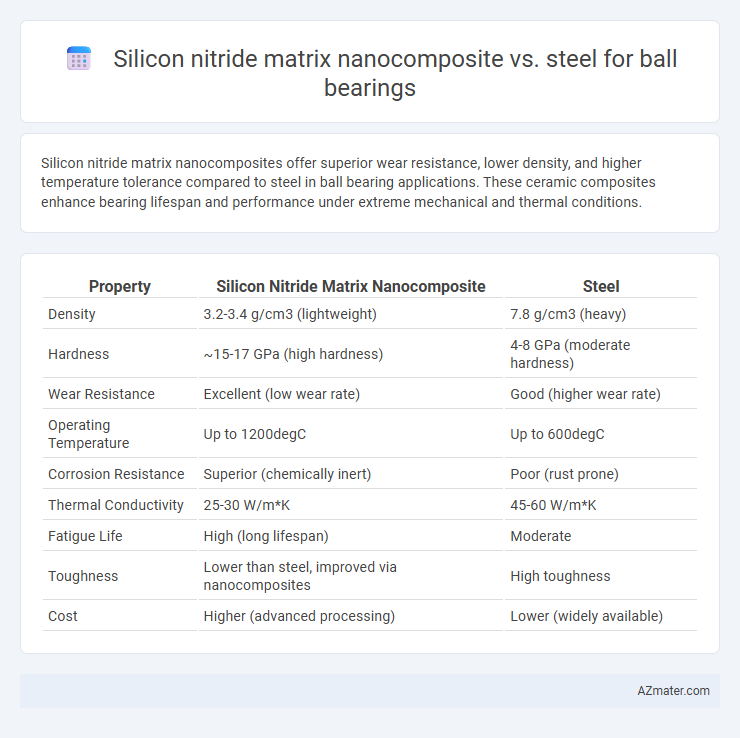 Silicon nitride matrix nanocomposite vs. steel for ball bearings

Silicon nitride matrix nanocomposites offer superior wear resistance, lower density, and higher temperature tolerance compared to steel in ball bearing applications. These ceramic composites enhance bearing lifespan and performance under extreme mechanical and thermal conditions.

| Property | Silicon Nitride Matrix Nanocomposite | Steel |
|---|---|---|
| Density | 3.2-3.4 g/cm3 (lightweight) | 7.8 g/cm3 (heavy) |
| Hardness | ~15-17 GPa (high hardness) | 4-8 GPa (moderate hardness) |
| Wear Resistance | Excellent (low wear rate) | Good (higher wear rate) |
| Operating Temperature | Up to 1200degC | Up to 600degC |
| Corrosion Resistance | Superior (chemically inert) | Poor (rust prone) |
| Thermal Conductivity | 25-30 W/m*K | 45-60 W/m*K |
| Fatigue Life | High (long lifespan) | Moderate |
| Toughness | Lower than steel, improved via nanocomposites | High toughness |
| Cost | Higher (advanced processing) | Lower (widely available) |

AZmater.com