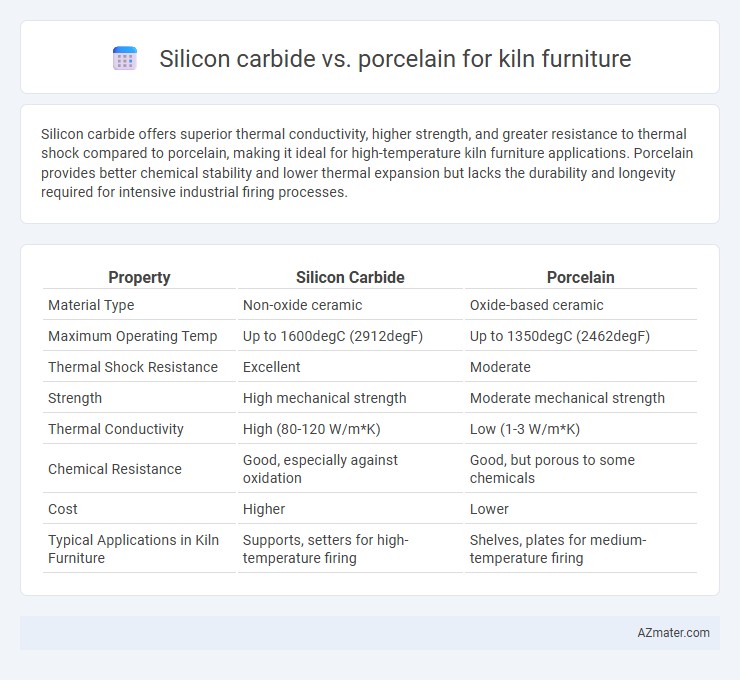 Silicon carbide vs. porcelain for kiln furniture

Silicon carbide offers superior thermal conductivity, higher strength, and greater resistance to thermal shock compared to porcelain, making it ideal for high-temperature kiln furniture applications. Porcelain provides better chemical stability and lower thermal expansion but lacks the durability and longevity required for intensive industrial firing processes.

| Property | Silicon Carbide | Porcelain |
|---|---|---|
| Material Type | Non-oxide ceramic | Oxide-based ceramic |
| Maximum Operating Temp | Up to 1600degC (2912degF) | Up to 1350degC (2462degF) |
| Thermal Shock Resistance | Excellent | Moderate |
| Strength | High mechanical strength | Moderate mechanical strength |
| Thermal Conductivity | High (80-120 W/m*K) | Low (1-3 W/m*K) |
| Chemical Resistance | Good, especially against oxidation | Good, but porous to some chemicals |
| Cost | Higher | Lower |
| Typical Applications in Kiln Furniture | Supports, setters for high-temperature firing | Shelves, plates for medium-temperature firing |

AZmater.com