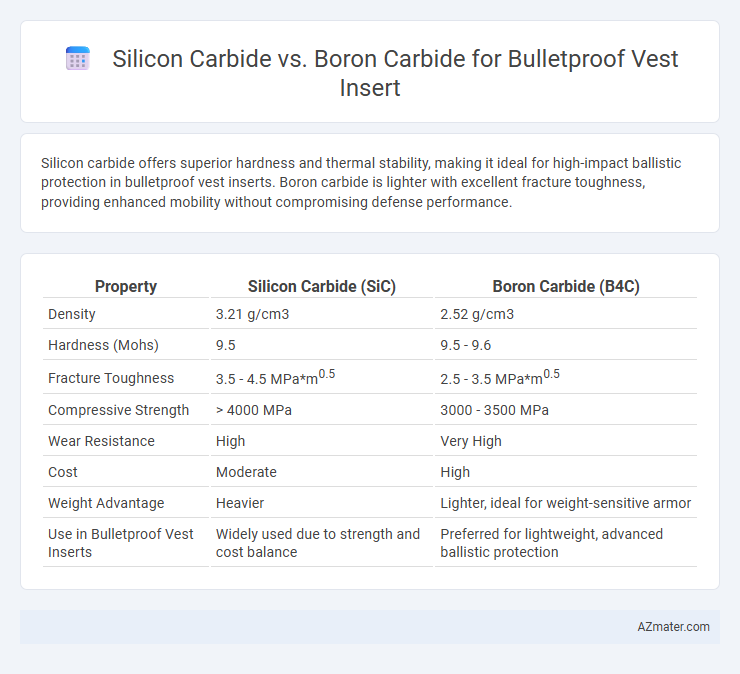 Silicon Carbide vs. Boron Carbide for Bulletproof Vest Insert

Silicon carbide offers superior hardness and thermal stability, making it ideal for high-impact ballistic protection in bulletproof vest inserts. Boron carbide is lighter with excellent fracture toughness, providing enhanced mobility without compromising defense performance.

| Property | Silicon Carbide (SiC) | Boron Carbide (B4C) |
|---|---|---|
| Density | 3.21 g/cm3 | 2.52 g/cm3 |
| Hardness (Mohs) | 9.5 | 9.5 - 9.6 |
| Fracture Toughness | 3.5 - 4.5 MPa*m$^{0.5}$ | 2.5 - 3.5 MPa*m$^{0.5}$ |
| Compressive Strength | > 4000 MPa | 3000 - 3500 MPa |
| Wear Resistance | High | Very High |
| Cost | Moderate | High |
| Weight Advantage | Heavier | Lighter, ideal for weight-sensitive armor |
| Use in Bulletproof Vest Inserts | Widely used due to strength and cost balance | Preferred for lightweight, advanced ballistic protection |

AZmater.com