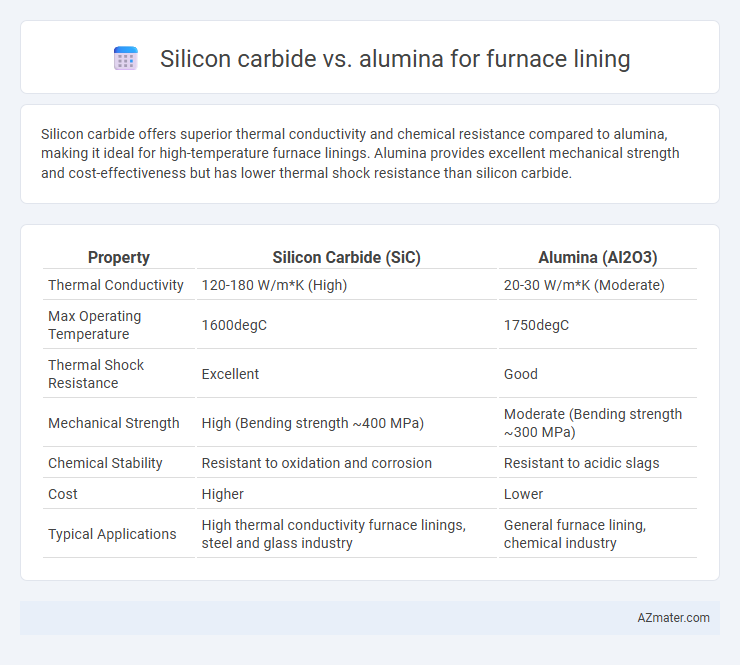 Silicon carbide vs. alumina for furnace lining

Silicon carbide offers superior thermal conductivity and chemical resistance compared to alumina, making it ideal for high-temperature furnace linings. Alumina provides excellent mechanical strength and cost-effectiveness but has lower thermal shock resistance than silicon carbide.

| Property | Silicon Carbide (SiC) | Alumina (Al2O3) |
|---|---|---|
| Thermal Conductivity | 120-180 W/m*K (High) | 20-30 W/m*K (Moderate) |
| Max Operating Temperature | 1600degC | 1750degC |
| Thermal Shock Resistance | Excellent | Good |
| Mechanical Strength | High (Bending strength ~400 MPa) | Moderate (Bending strength ~300 MPa) |
| Chemical Stability | Resistant to oxidation and corrosion | Resistant to acidic slags |
| Cost | Higher | Lower |
| Typical Applications | High thermal conductivity furnace linings, steel and glass industry | General furnace lining, chemical industry |

AZmater.com