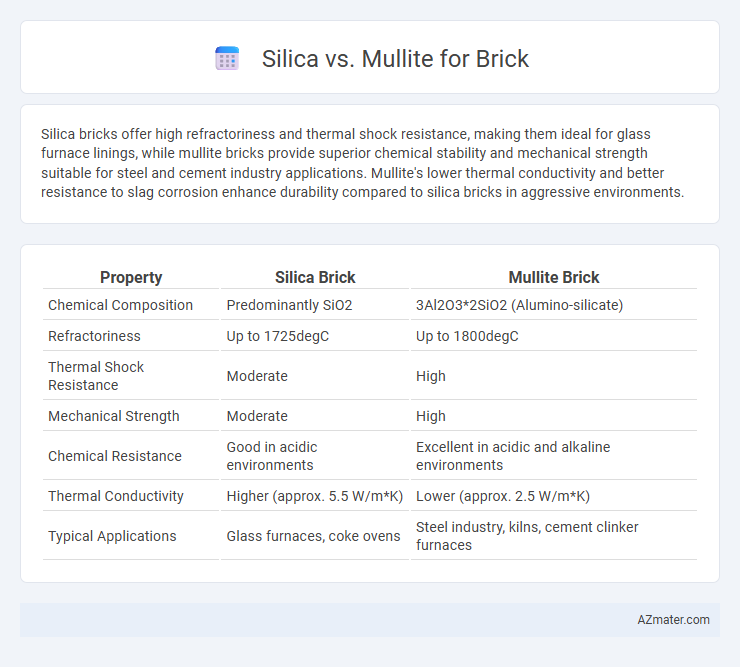 Silica vs. Mullite for Brick

Silica bricks offer high refractoriness and thermal shock resistance, making them ideal for glass furnace linings, while mullite bricks provide superior chemical stability and mechanical strength suitable for steel and cement industry applications. Mullite's lower thermal conductivity and better resistance to slag corrosion enhance durability compared to silica bricks in aggressive environments.

| Property | Silica Brick | Mullite Brick |
|---|---|---|
| Chemical Composition | Predominantly SiO2 | 3Al2O3*2SiO2 (Alumino-silicate) |
| Refractoriness | Up to 1725degC | Up to 1800degC |
| Thermal Shock Resistance | Moderate | High |
| Mechanical Strength | Moderate | High |
| Chemical Resistance | Good in acidic environments | Excellent in acidic and alkaline environments |
| Thermal Conductivity | Higher (approx. 5.5 W/m*K) | Lower (approx. 2.5 W/m*K) |
| Typical Applications | Glass furnaces, coke ovens | Steel industry, kilns, cement clinker furnaces |

AZmater.com