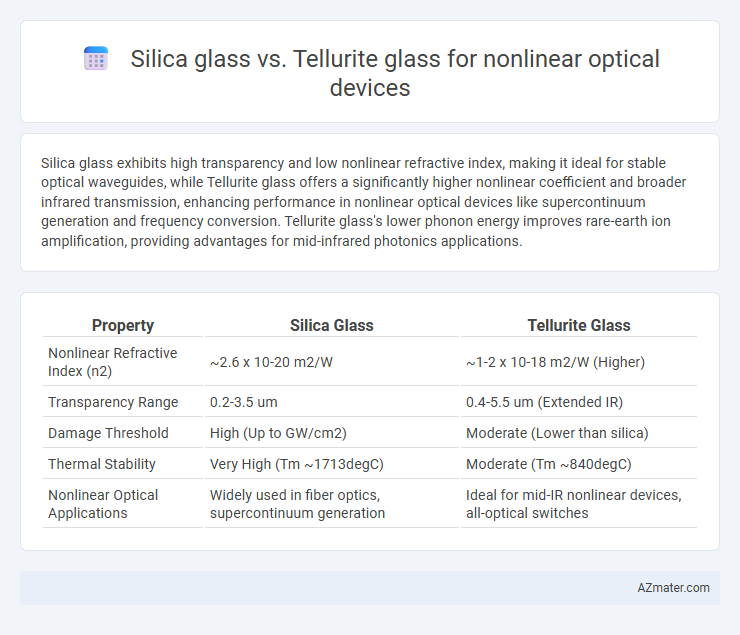 Silica glass vs. Tellurite glass for nonlinear optical devices

Silica glass exhibits high transparency and low nonlinear refractive index, making it ideal for stable optical waveguides, while Tellurite glass offers a significantly higher nonlinear coefficient and broader infrared transmission, enhancing performance in nonlinear optical devices like supercontinuum generation and frequency conversion. Tellurite glass's lower phonon energy improves rare-earth ion amplification, providing advantages for mid-infrared photonics applications.

| Property | Silica Glass | Tellurite Glass |
|---|---|---|
| Nonlinear Refractive Index (n2) | ~2.6 x 10-20 m2/W | ~1-2 x 10-18 m2/W (Higher) |
| Transparency Range | 0.2-3.5 um | 0.4-5.5 um (Extended IR) |
| Damage Threshold | High (Up to GW/cm2) | Moderate (Lower than silica) |
| Thermal Stability | Very High (Tm ~1713degC) | Moderate (Tm ~840degC) |
| Nonlinear Optical Applications | Widely used in fiber optics, supercontinuum generation | Ideal for mid-IR nonlinear devices, all-optical switches |

AZmater.com