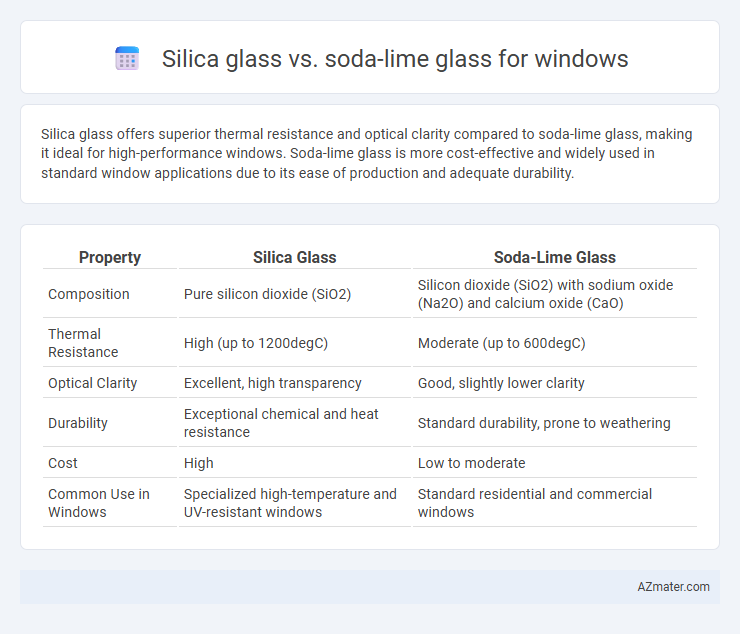 Silica glass vs. soda-lime glass for windows

Silica glass offers superior thermal resistance and optical clarity compared to soda-lime glass, making it ideal for high-performance windows. Soda-lime glass is more cost-effective and widely used in standard window applications due to its ease of production and adequate durability.

| Property | Silica Glass | Soda-Lime Glass |
|---|---|---|
| Composition | Pure silicon dioxide (SiO2) | Silicon dioxide (SiO2) with sodium oxide (Na2O) and calcium oxide (CaO) |
| Thermal Resistance | High (up to 1200degC) | Moderate (up to 600degC) |
| Optical Clarity | Excellent, high transparency | Good, slightly lower clarity |
| Durability | Exceptional chemical and heat resistance | Standard durability, prone to weathering |
| Cost | High | Low to moderate |
| Common Use in Windows | Specialized high-temperature and UV-resistant windows | Standard residential and commercial windows |

AZmater.com