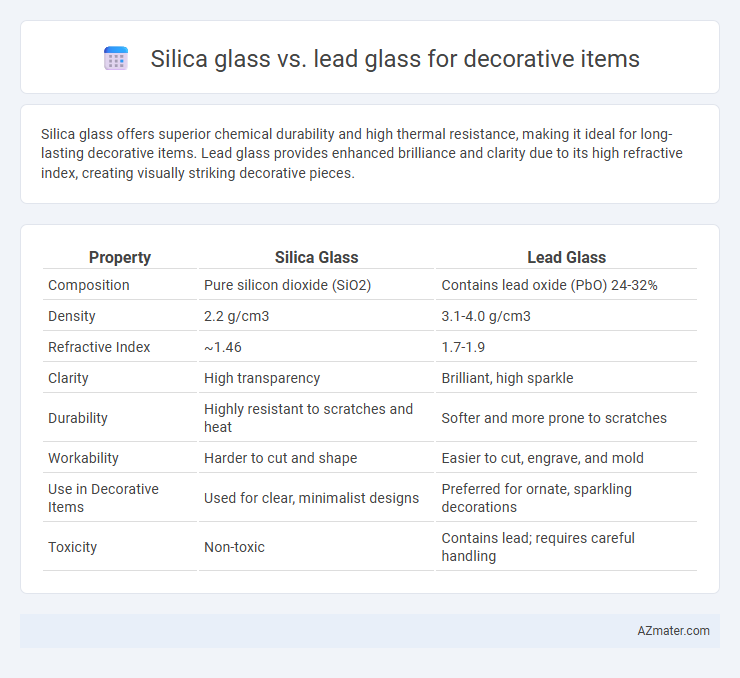 Silica glass vs. lead glass for decorative items

Silica glass offers superior chemical durability and high thermal resistance, making it ideal for long-lasting decorative items. Lead glass provides enhanced brilliance and clarity due to its high refractive index, creating visually striking decorative pieces.

| Property | Silica Glass | Lead Glass |
|---|---|---|
| Composition | Pure silicon dioxide (SiO2) | Contains lead oxide (PbO) 24-32% |
| Density | 2.2 g/cm3 | 3.1-4.0 g/cm3 |
| Refractive Index | ~1.46 | 1.7-1.9 |
| Clarity | High transparency | Brilliant, high sparkle |
| Durability | Highly resistant to scratches and heat | Softer and more prone to scratches |
| Workability | Harder to cut and shape | Easier to cut, engrave, and mold |
| Use in Decorative Items | Used for clear, minimalist designs | Preferred for ornate, sparkling decorations |
| Toxicity | Non-toxic | Contains lead; requires careful handling |

AZmater.com