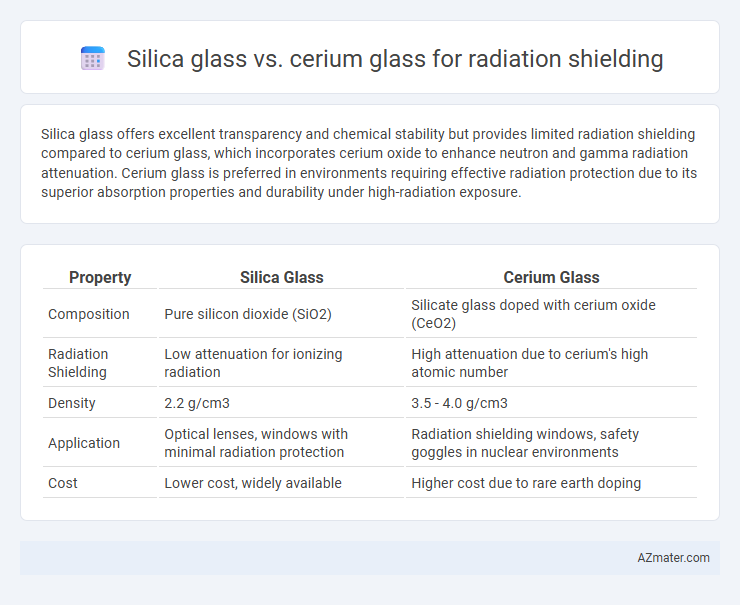 Silica glass vs. cerium glass for radiation shielding

Silica glass offers excellent transparency and chemical stability but provides limited radiation shielding compared to cerium glass, which incorporates cerium oxide to enhance neutron and gamma radiation attenuation. Cerium glass is preferred in environments requiring effective radiation protection due to its superior absorption properties and durability under high-radiation exposure.

| Property | Silica Glass | Cerium Glass |
|---|---|---|
| Composition | Pure silicon dioxide (SiO2) | Silicate glass doped with cerium oxide (CeO2) |
| Radiation Shielding | Low attenuation for ionizing radiation | High attenuation due to cerium's high atomic number |
| Density | 2.2 g/cm3 | 3.5 - 4.0 g/cm3 |
| Application | Optical lenses, windows with minimal radiation protection | Radiation shielding windows, safety goggles in nuclear environments |
| Cost | Lower cost, widely available | Higher cost due to rare earth doping |

AZmater.com